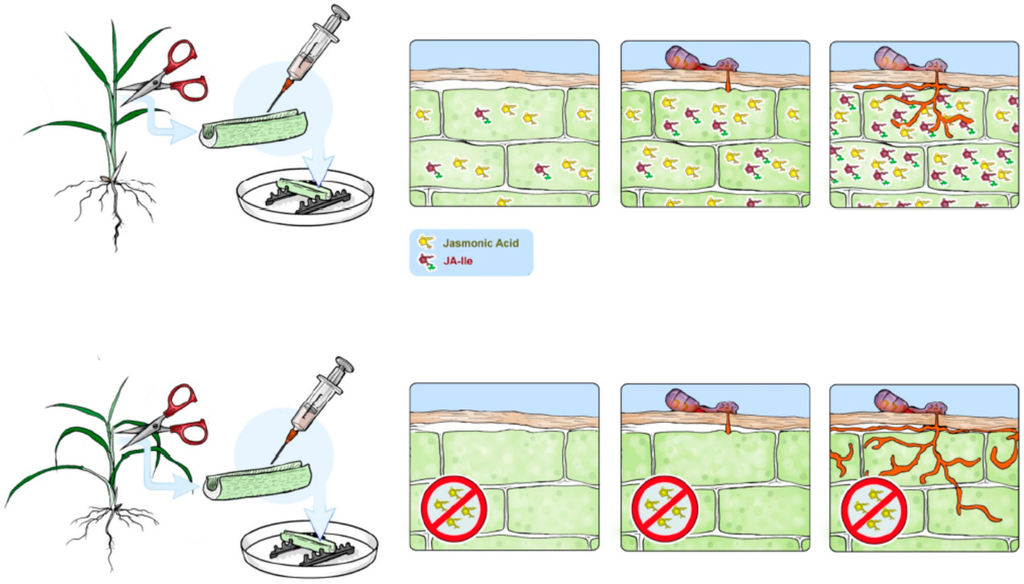 Jasmonic Acid
JA-Ile