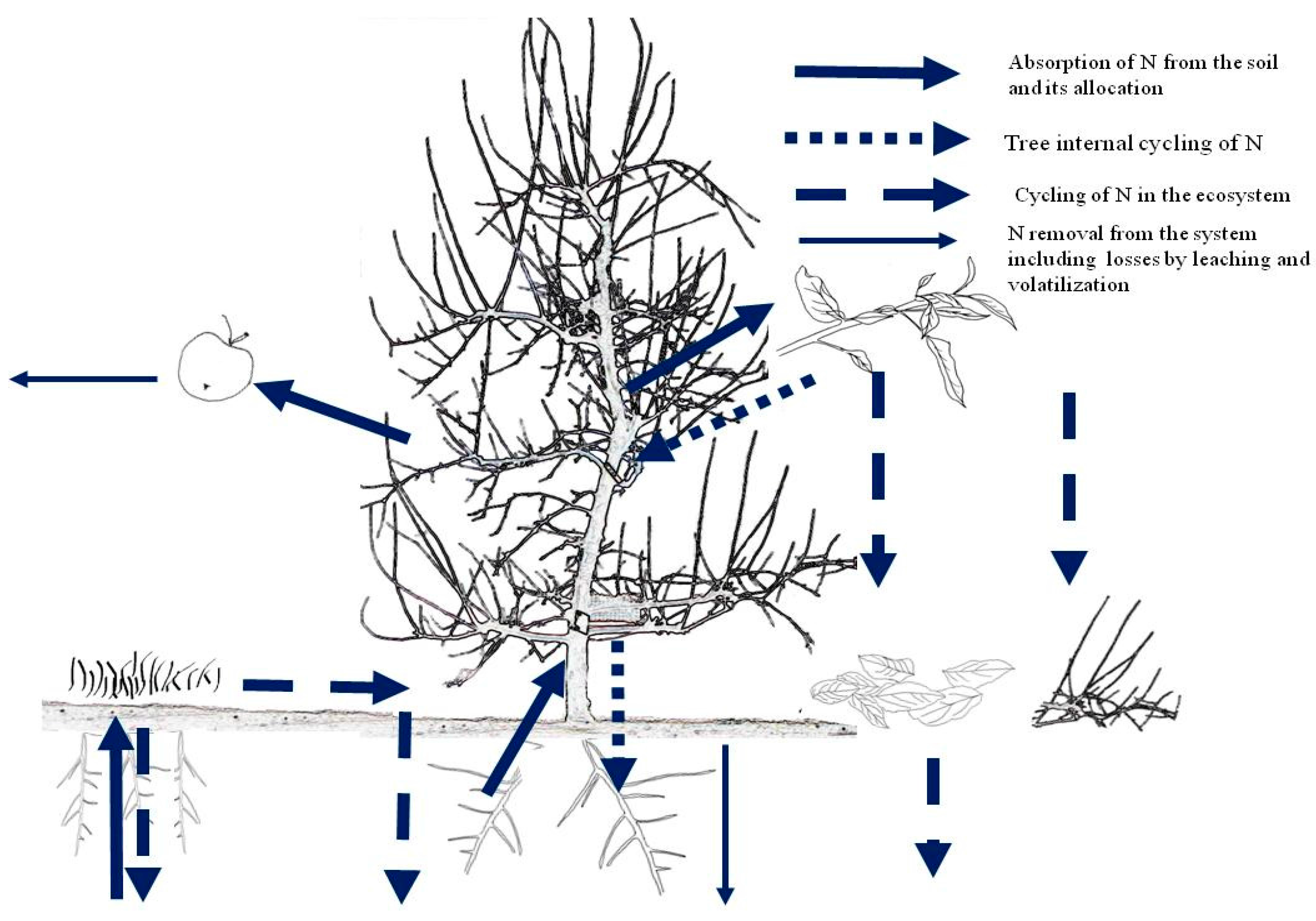 Absorption of N from the soil and its allocation

Tree internal cycling of N

Cycling of N in the ecosystem

N removal from the system including losses by leaching and volatilization