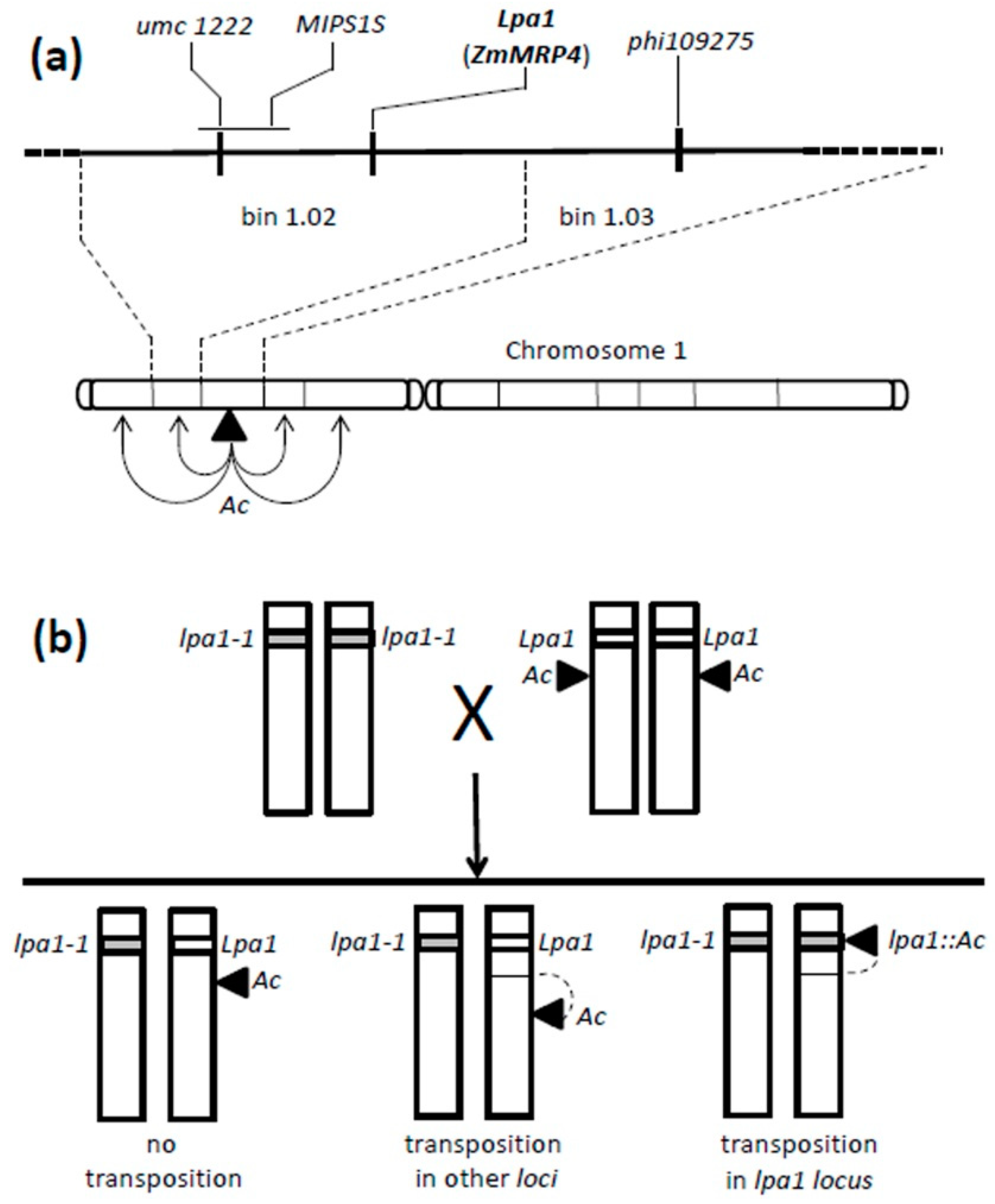 (a)

umc 1222

MIPS1S

Lpa1
(ZmMRP4)

phi109275

bin 1.02

bin 1.03

Chromosome 1

Ac

(b)

lpa1-1

lpa1-1

Lpa1

Ac

Lpa1

Ac

X

lpa1-1

Lpa1

Ac

lpa1-1

Lpa1

Ac

lpa1-1

lpa1::Ac

no transposition

transposition in other loci

transposition in lpa1 locus