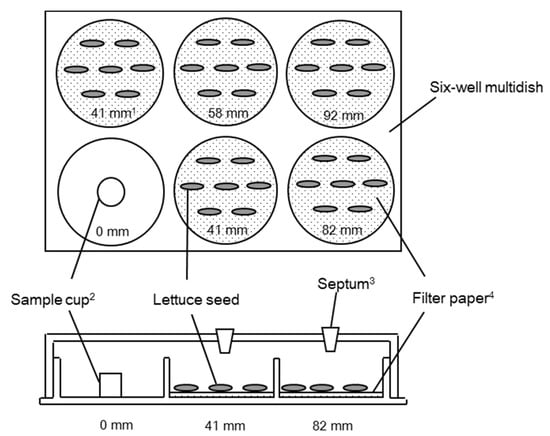 41 mm$^1$

58 mm

92 mm

Six-well multidish

0 mm

41 mm

82 mm

Sample cup$^2$

Lettuce seed

Septum$^3$

Filter paper$^4$

0 mm

41 mm

82 mm