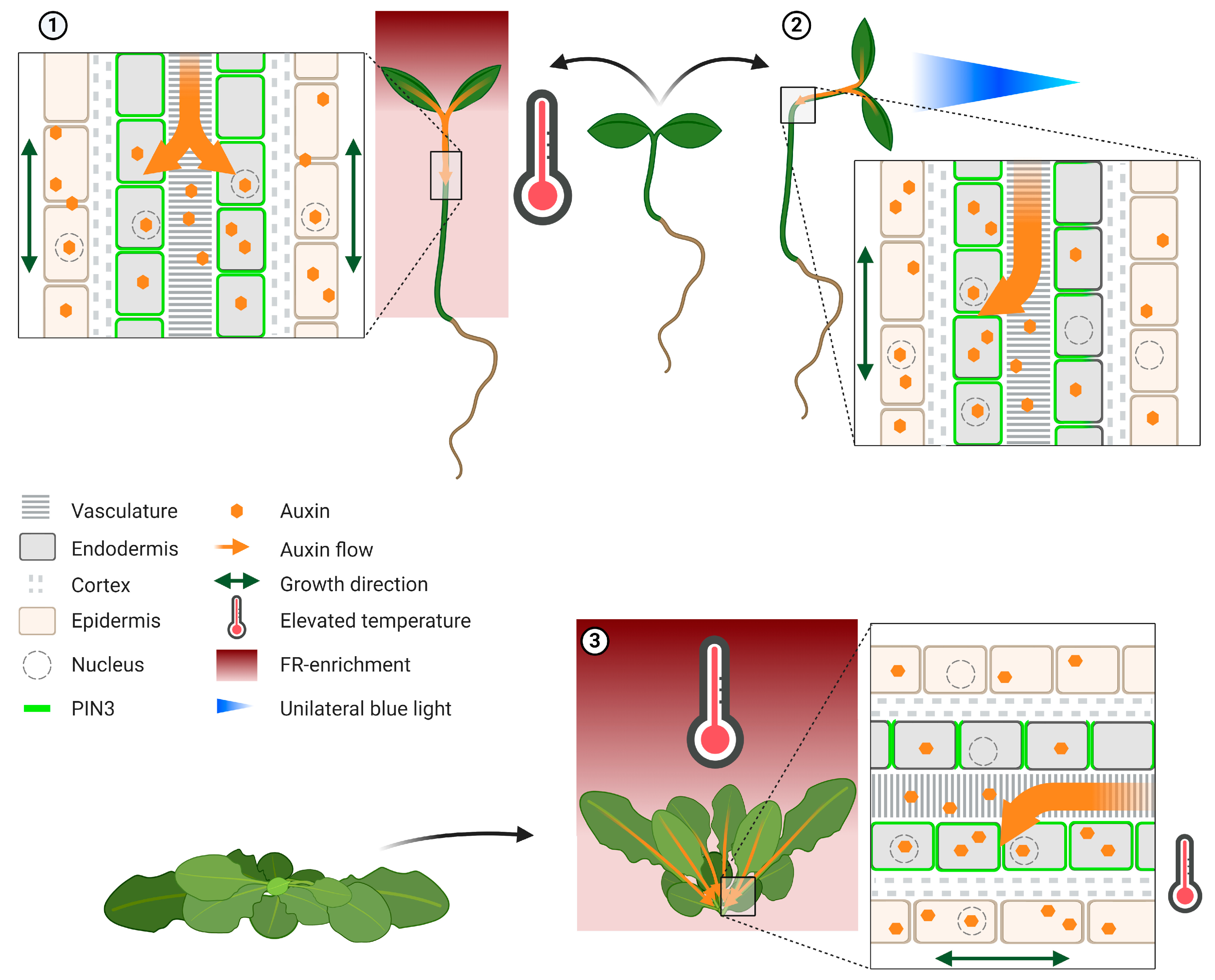 1

2

Vasculature
Endodermis
Cortex
Epidermis
Nucleus
PIN3

Auxin
Auxin flow
Growth direction
Elevated temperature
FR-enrichment
Unilateral blue light

3