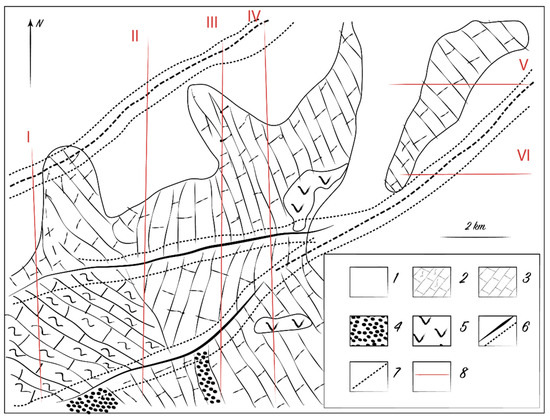 N

I

II

III

IV

V

VI

2 km

1

2

3

4

5

6

7

8