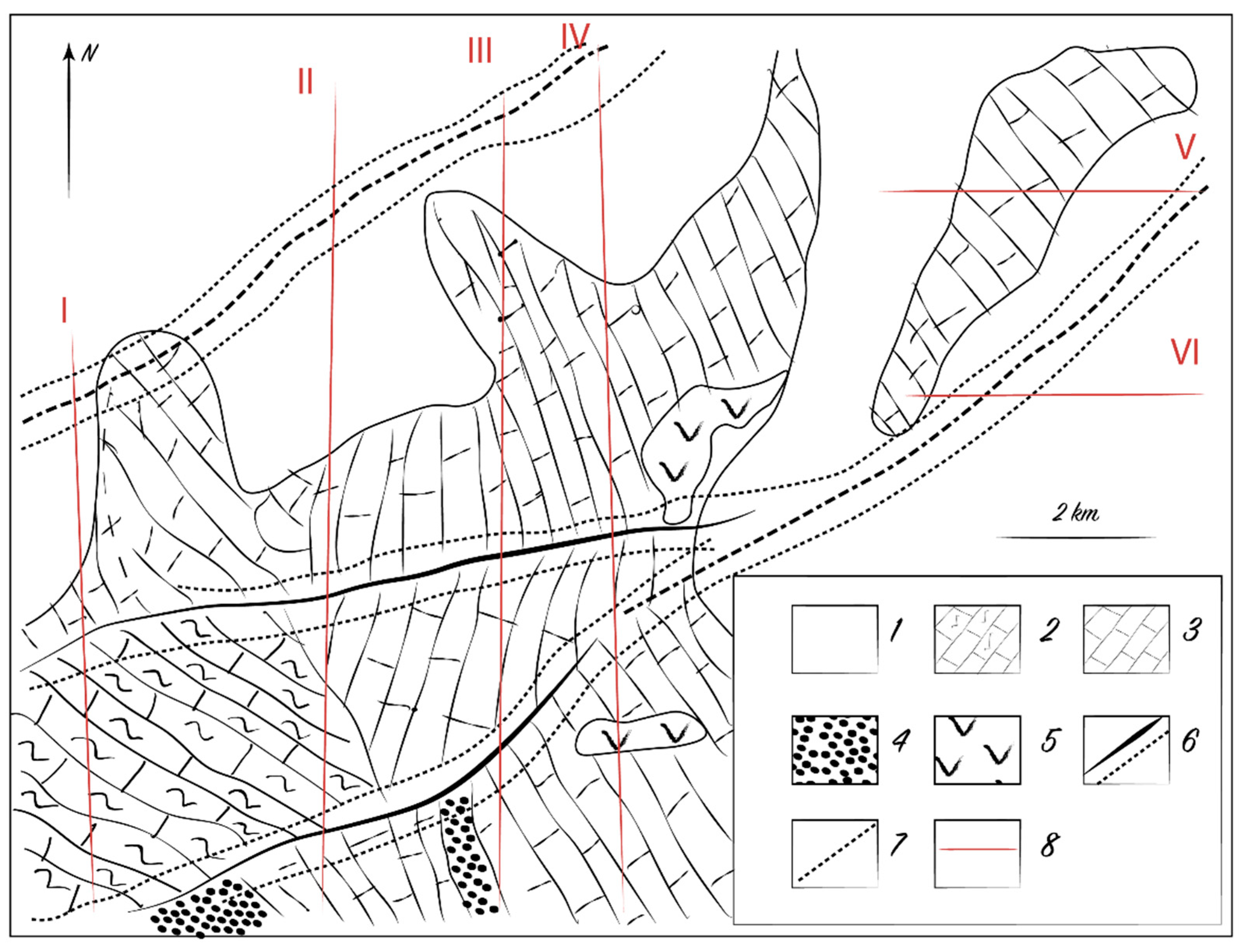 N

I

II

III

IV

V

VI

2 km

1

2

3

4

5

6

7

8