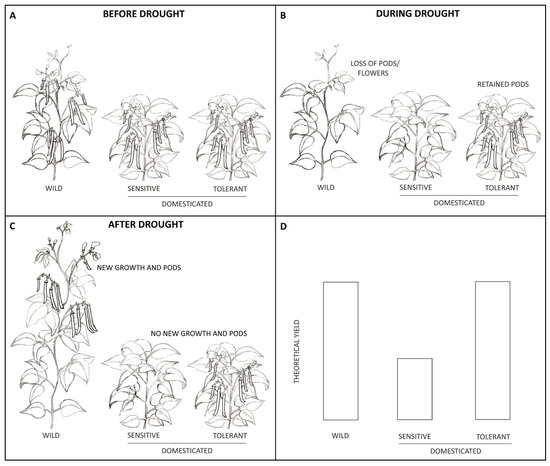 A
BEFORE DROUGHT

WILD

SENSITIVE

TOLERANT

DOMESTICATED

B
DURING DROUGHT

LOSS OF PODS/ FLOWERS

RETAINED PODS

WILD

SENSITIVE

TOLERANT

DOMESTICATED

C
AFTER DROUGHT

NEW GROWTH AND PODS

NO NEW GROWTH AND PODS

WILD

SENSITIVE

TOLERANT

DOMESTICATED

D

THEORETICAL YIELD

WILD

SENSITIVE

TOLERANT

DOMESTICATED