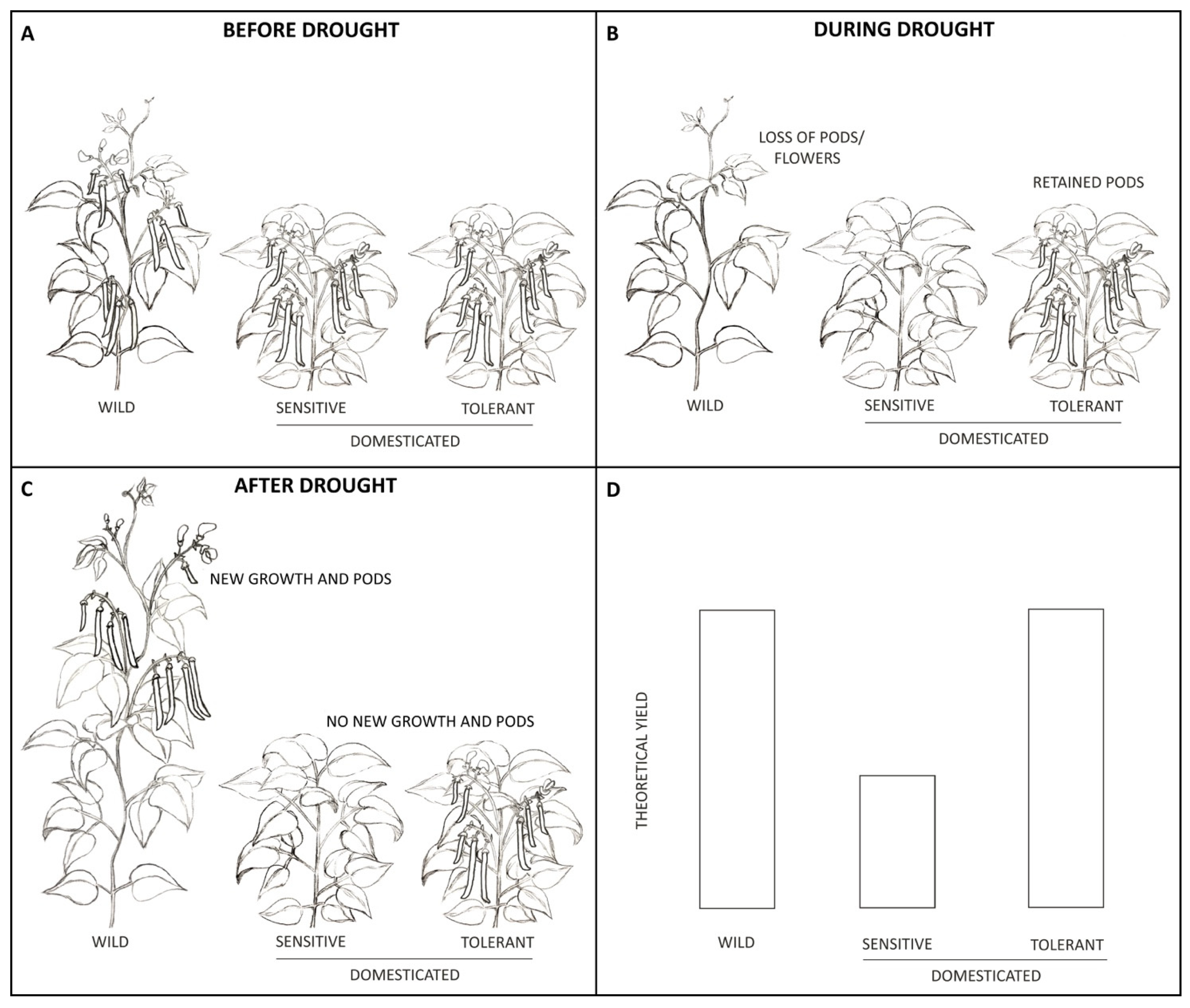 A

BEFORE DROUGHT

WILD

SENSITIVE

TOLERANT

DOMESTICATED

B

DURING DROUGHT

LOSS OF PODS/ FLOWERS

RETAINED PODS

WILD

SENSITIVE

TOLERANT

DOMESTICATED

C

AFTER DROUGHT

NEW GROWTH AND PODS

NO NEW GROWTH AND PODS

WILD

SENSITIVE

TOLERANT

DOMESTICATED

D

THEORETICAL YIELD

WILD

SENSITIVE

TOLERANT

DOMESTICATED