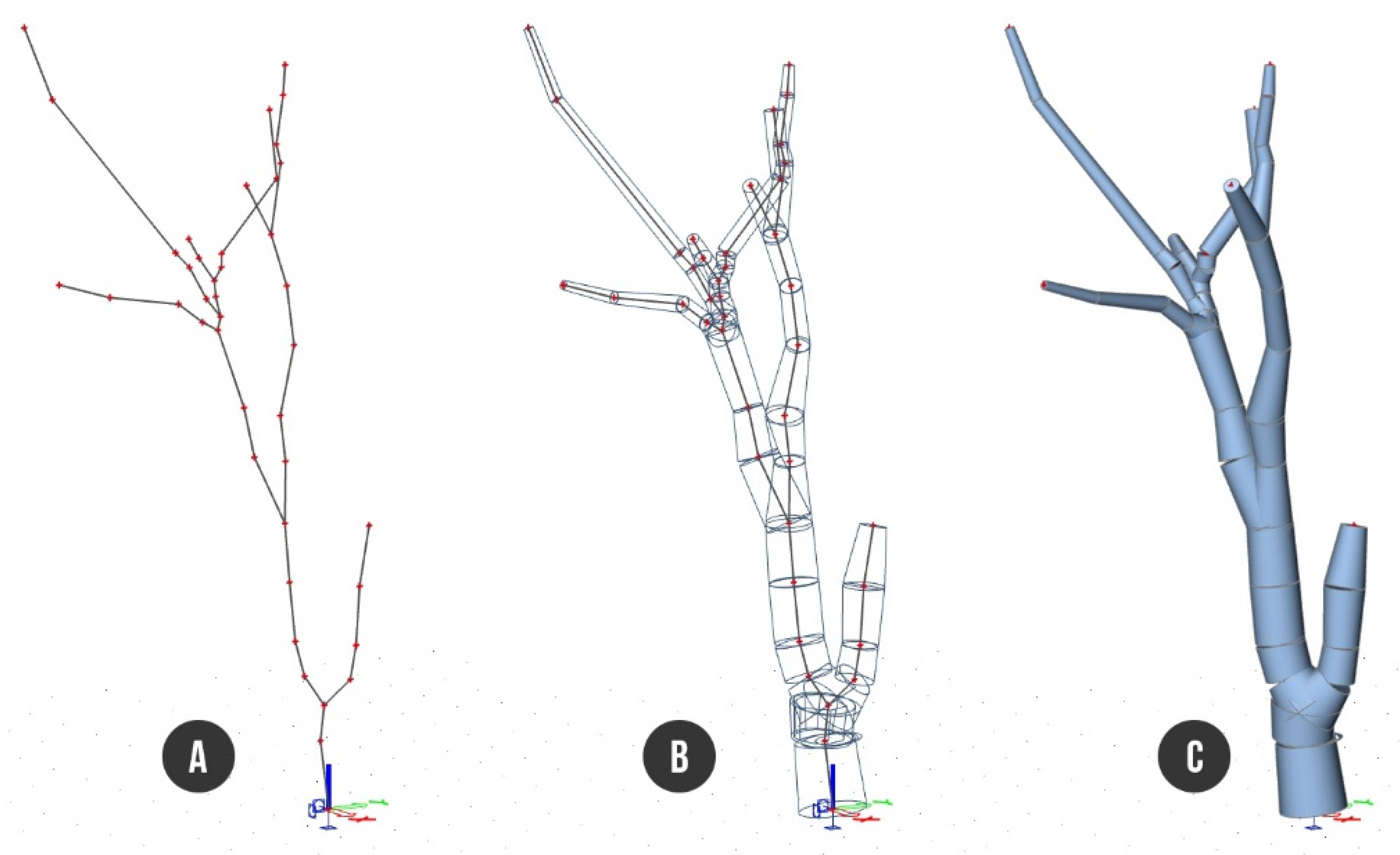 A

B

C