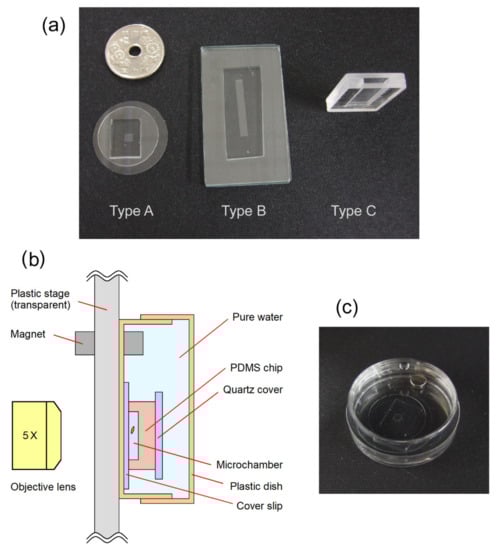 (a)

Type A

Type B

Type C

(b)

Plastic stage (transparent)

Magnet

5 X

Objective lens

Pure water

PDMS chip

Quartz cover

Microchamber

Plastic dish

Cover slip

(c)