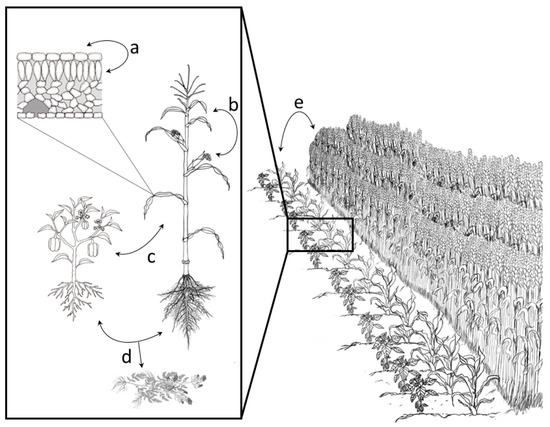 a

b

e

c

d