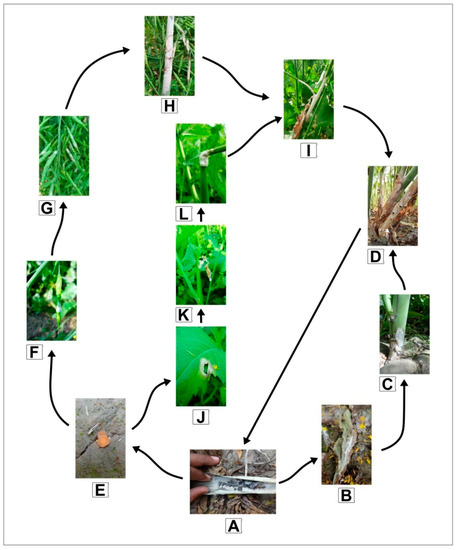 H
I
G
L
D
K
F
C
J
E
B
A