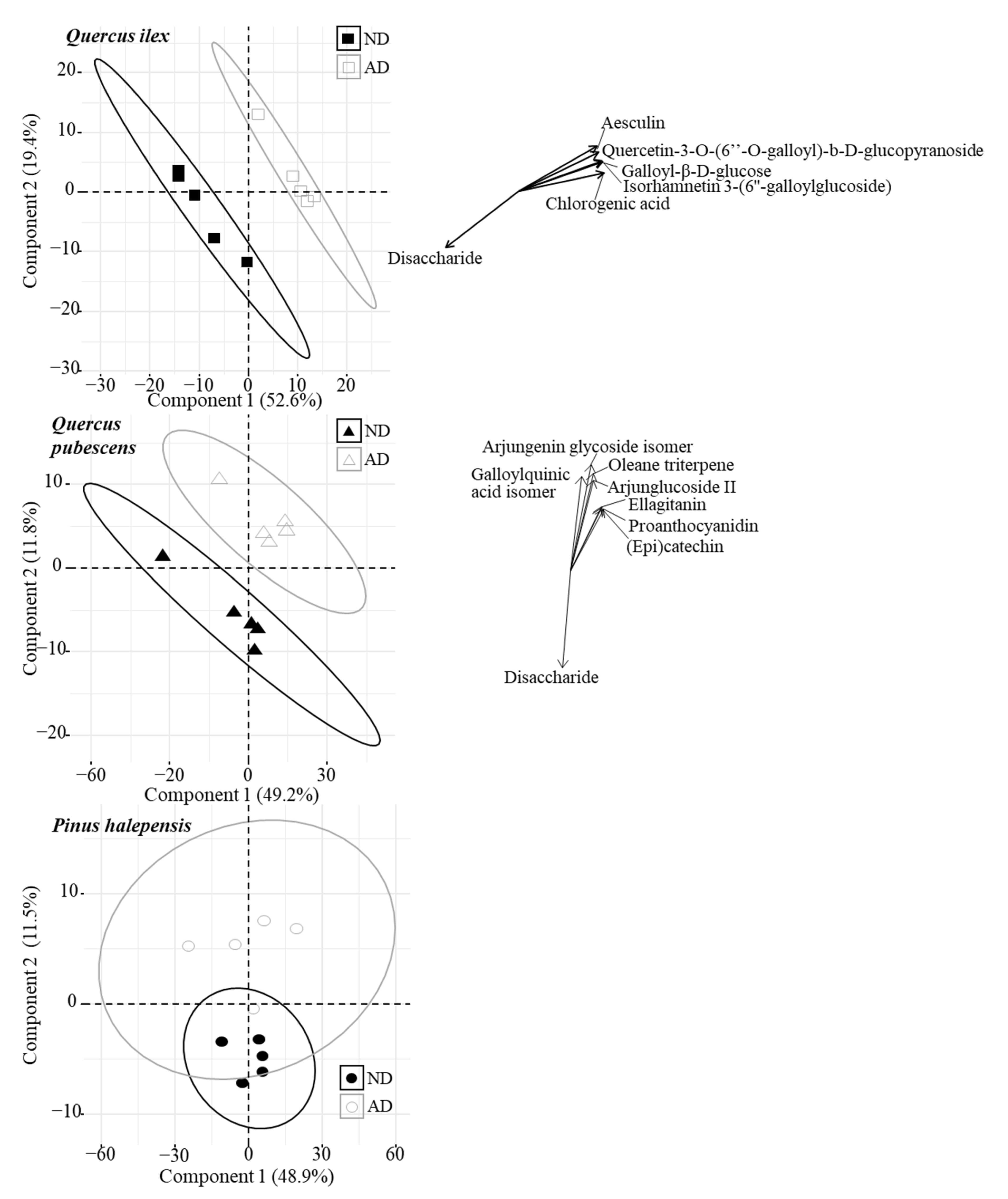 Quercus ilex

ND
AD

20
10
0
−10
−20
−30

Component 2 (19.4%)

−30 −20 −10 0 10 20
Component 1 (52.6%)

Aesculin
Quercetin-3-O-(6’’-O-galloyl)-b-D-glucopyranoside
Galloyl-β-D-glucose
Isorhamnetin 3-(6"-galloylglucoside)
Chlorogenic acid
Disaccharide

Quercus pubescens

ND
AD

10
0
−10
−20

Component 2 (11.8%)

−60 −20 0 30
Component 1 (49.2%)

Arjungenin glycoside isomer
Oleane triterpene
Galloylquinic acid isomer
Arjunglucoside II
Ellagitanin
Proanthocyanidin
(Epi)catechin
Disaccharide

Pinus halepensis

10
0
−10

Component 2 (11.5%)

ND
AD

−60 −30 0 30 60
Component 1 (48.9%)