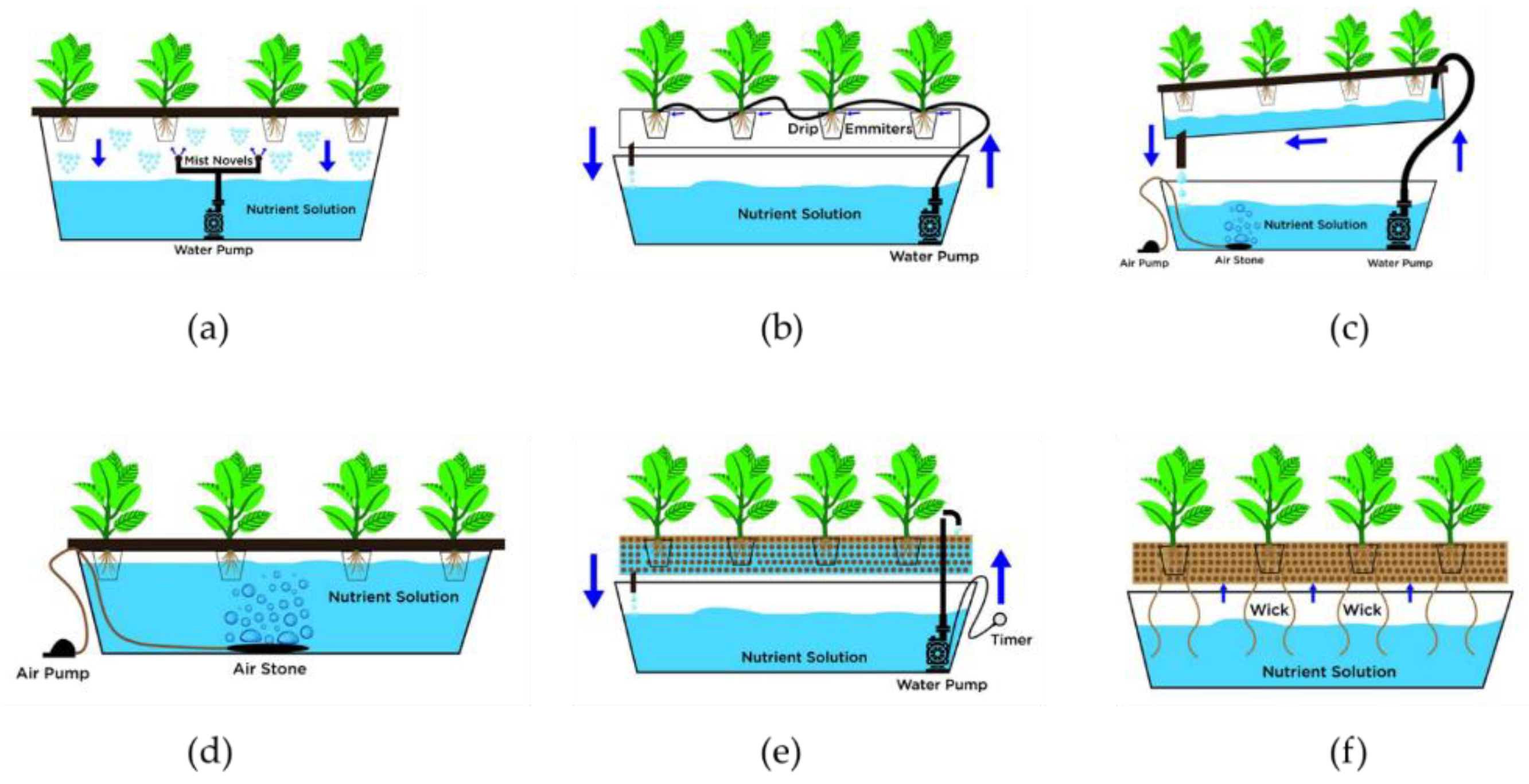 Mist Novels
Nutrient Solution
Water Pump

(a)

Drip Emmiters
Nutrient Solution
Water Pump

(b)

Nutrient Solution
Air Pump
Air Stone
Water Pump

(c)

Nutrient Solution
Air Pump
Air Stone

(d)

Timer
Nutrient Solution
Water Pump

(e)

Wick
Wick
Nutrient Solution

(f)