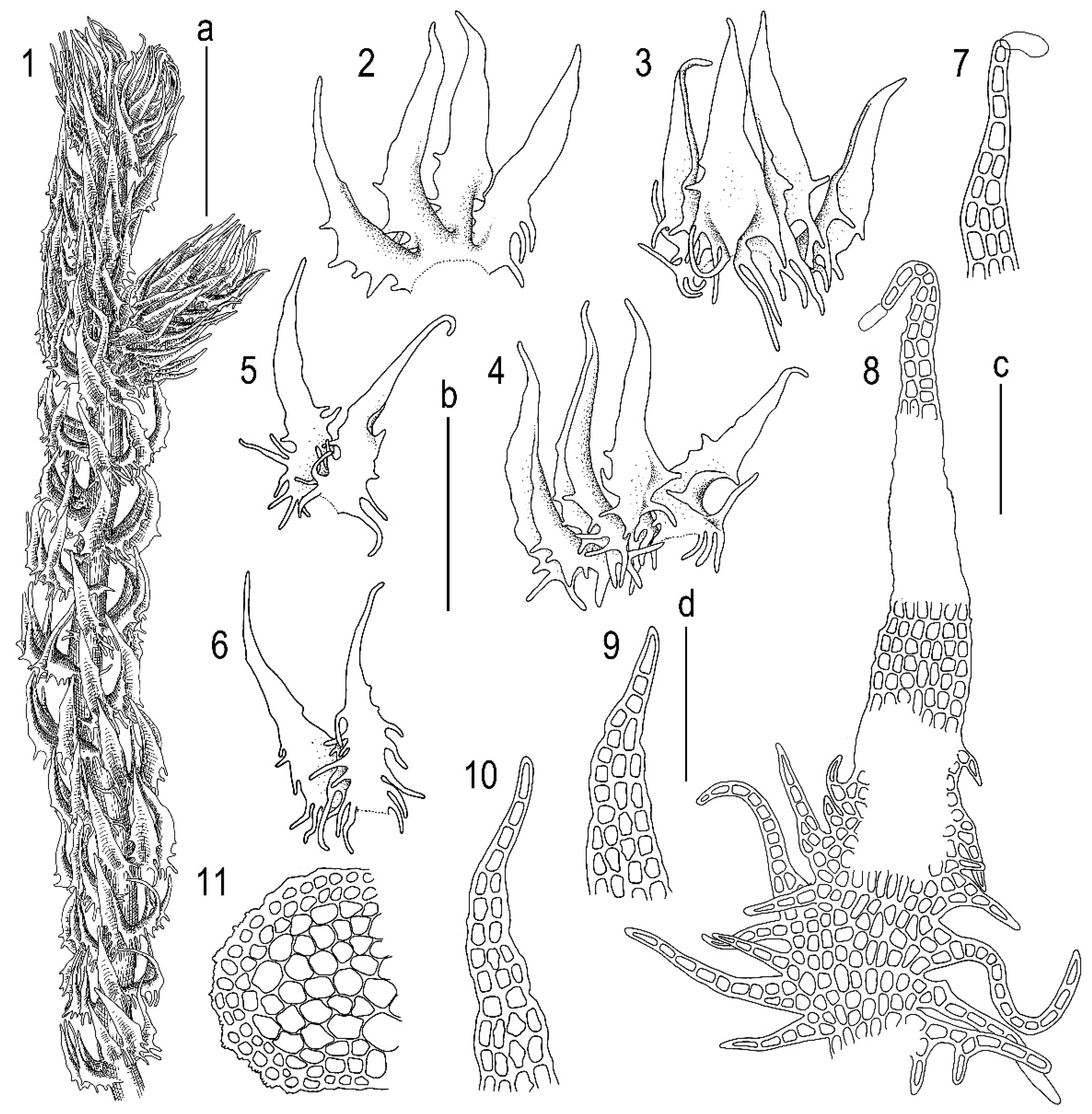 1
a
2
3
7
5
b
4
8
c
6
d
9
10
11