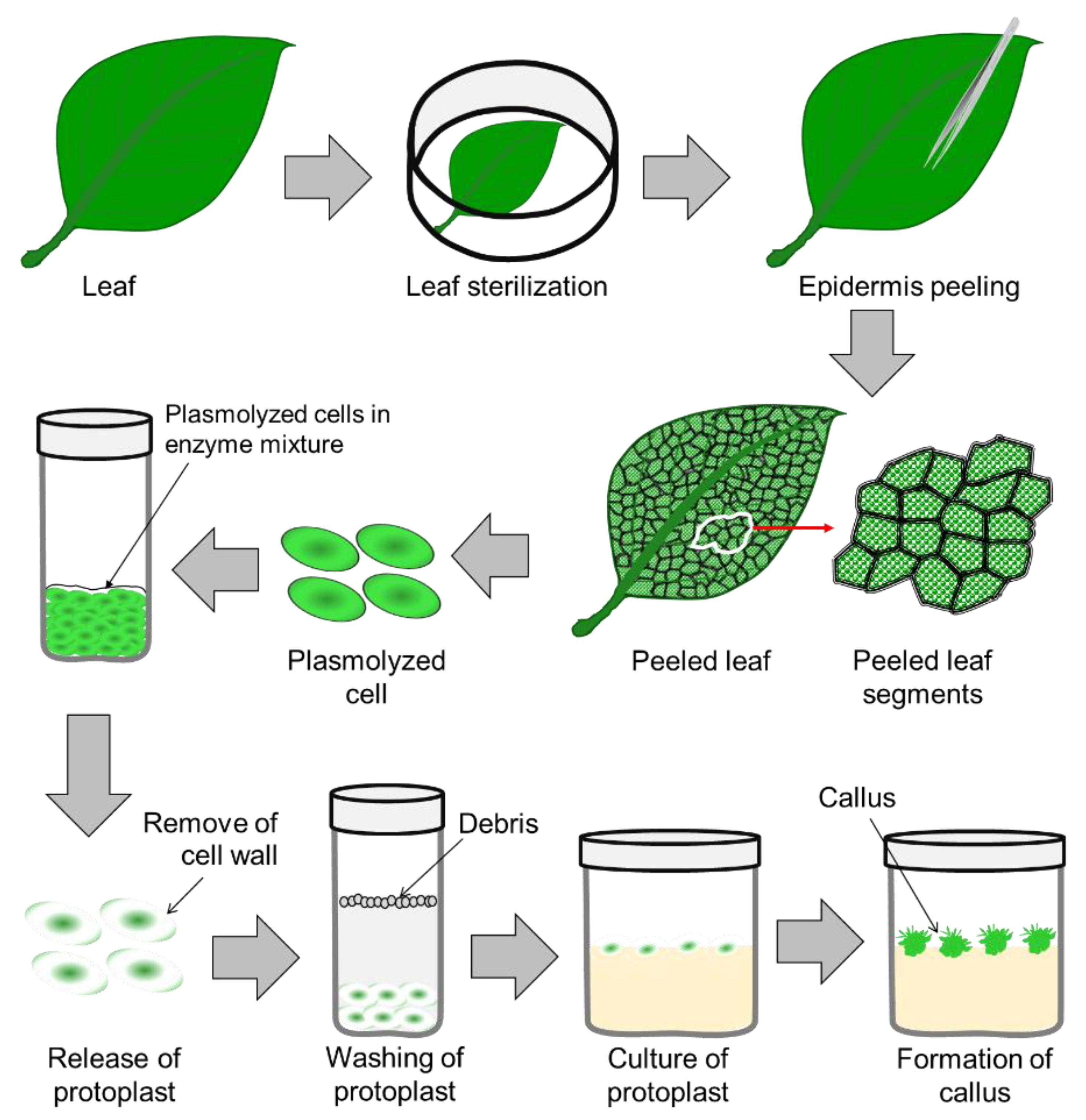 Leaf

Leaf sterilization

Epidermis peeling

Plasmolyzed cells in enzyme mixture

Plasmolyzed cell

Peeled leaf

Peeled leaf segments

Remove of cell wall

Debris

Callus

Release of protoplast

Washing of protoplast

Culture of protoplast

Formation of callus