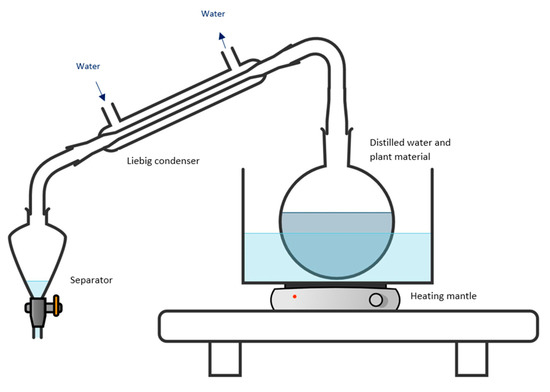 Water

Water

Liebig condenser

Distilled water and plant material

Separator

Heating mantle