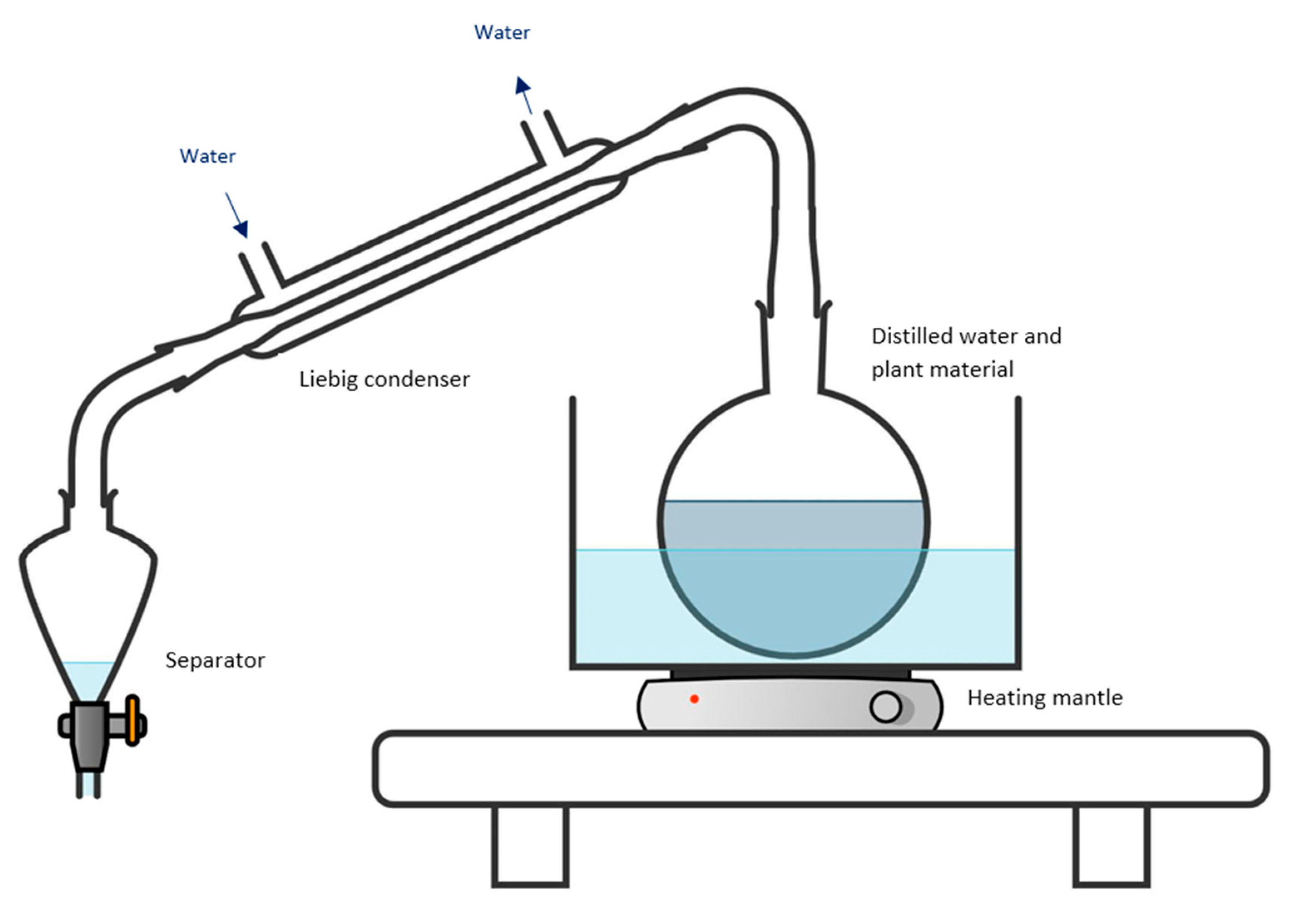 Water

Water

Distilled water and plant material

Liebig condenser

Separator

Heating mantle