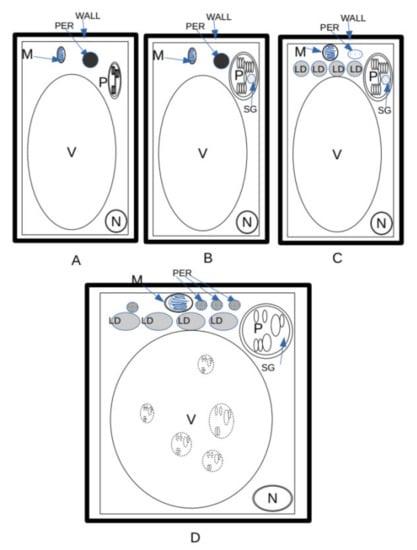 WALL
PER
M
P
V
N
A

WALL
PER
M
P
SG
V
N
B

WALL
PER
M
LD LD LD LD
P
SG
V
N
C

M
PER
LD LD LD LD
P
SG
V
N
D