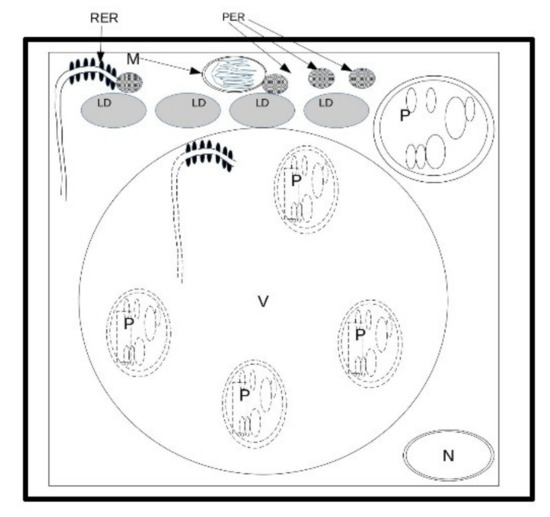 RER
PER
M
LD
LD
LD
LD
P
P
V
P
P
P
N