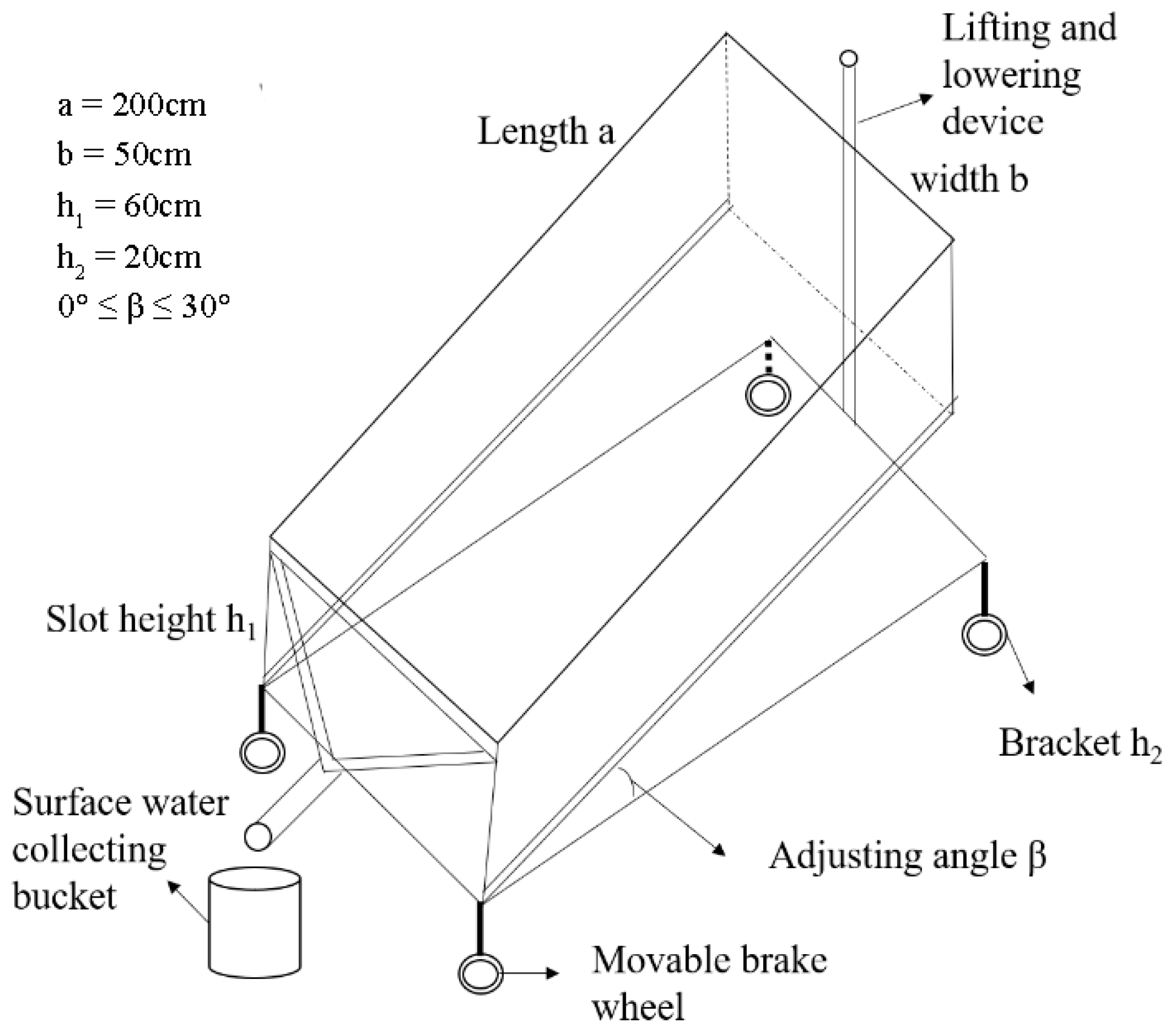 a = 200cm
b = 50cm
$h_1$ = 60cm
$h_2$ = 20cm
$0° \leq \beta \leq 30°$

Length a

Lifting and lowering device

width b

Slot height $h_1$

Bracket $h_2$

Surface water collecting bucket

Adjusting angle β

Movable brake wheel