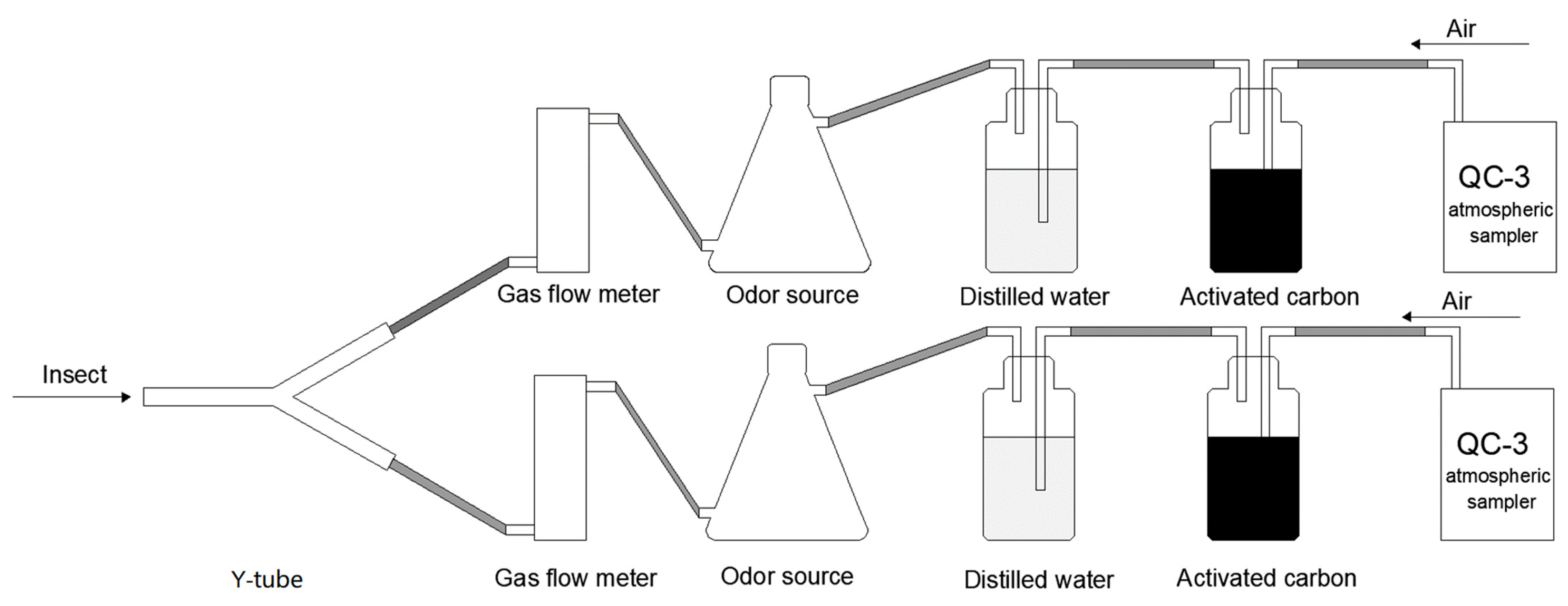 Air

QC-3
atmospheric
sampler

Gas flow meter

Odor source

Distilled water

Activated carbon

Air

Insect

QC-3
atmospheric
sampler

Y-tube

Gas flow meter

Odor source

Distilled water

Activated carbon