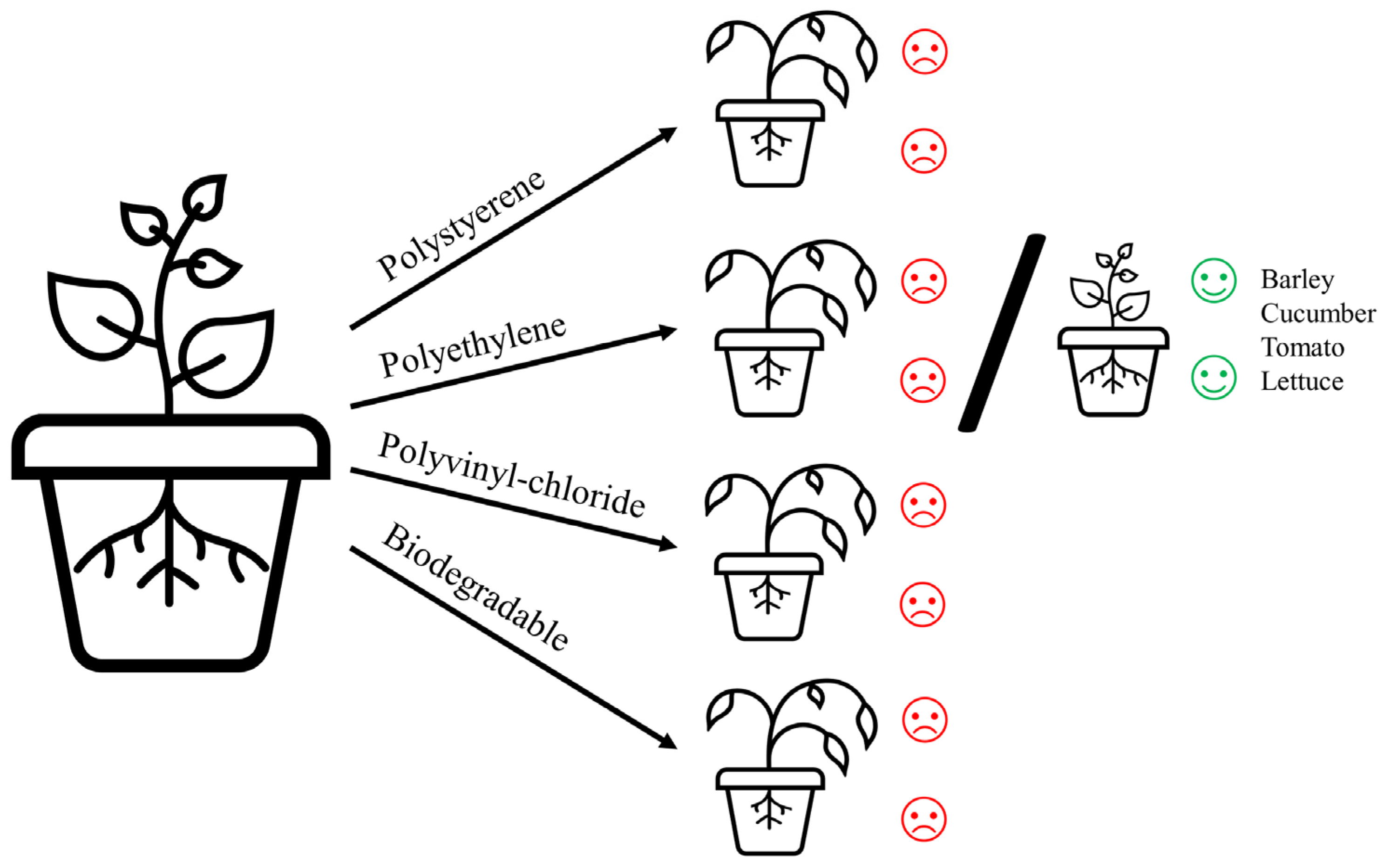 Polystyerene

Polyethylene

Polyvinyl-chloride

Biodegradable

Barley
Cucumber
Tomato
Lettuce