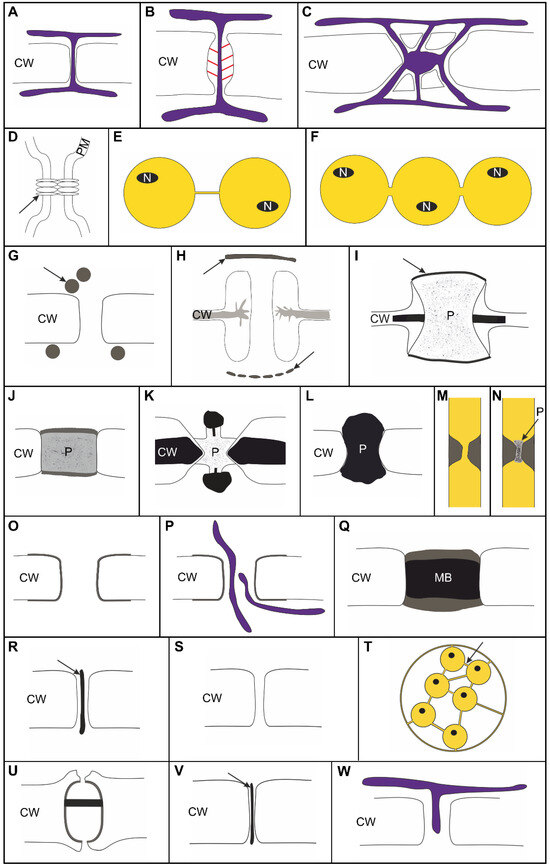 A
CW

B
CW

C
CW

D
PM

E
N
N

F
N
N
N

G
CW

H
CW

I
CW
P

J
CW
P

K
CW
P

L
CW
P

M

N
P

O
CW

P
CW

Q
CW
MB

R
CW

S
CW

T

U
CW

V
CW

W
CW