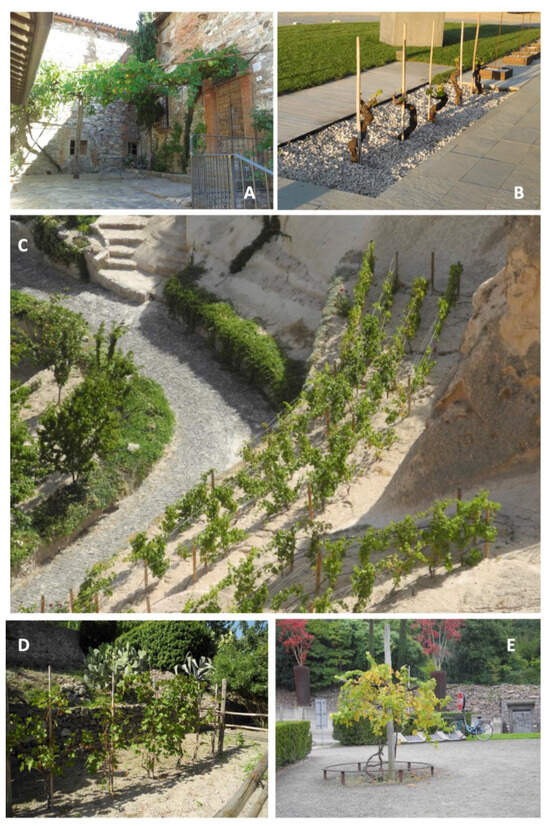 A
B
C
D
E