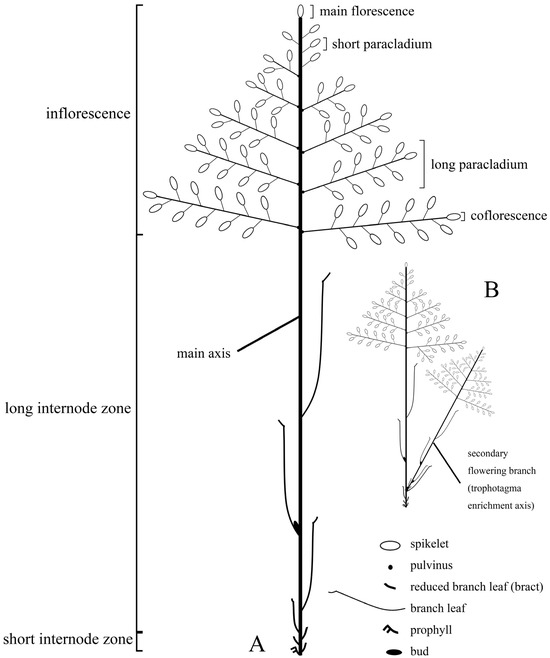 main florescence

short paracladium

inflorescence

long paracladium

coflorescence

B

main axis

long internode zone

secondary flowering branch (trophotagma enrichment axis)

spikelet

pulvinus

reduced branch leaf (bract)

branch leaf

prophyll

bud

short internode zone

A