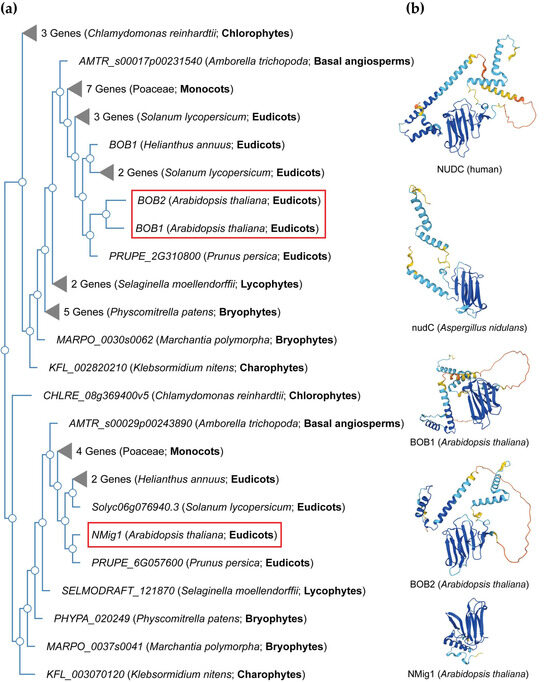 (a)

3 Genes (Chlamydomonas reinhardtii; Chlorophytes)

AMTR_s00017p00231540 (Amborella trichopoda; Basal angiosperms)

7 Genes (Poaceae; Monocots)

3 Genes (Solanum lycopersicum; Eudicots)

BOB1 (Helianthus annuus; Eudicots)

2 Genes (Solanum lycopersicum; Eudicots)

BOB2 (Arabidopsis thaliana; Eudicots)

BOB1 (Arabidopsis thaliana; Eudicots)

PRUPE_2G310800 (Prunus persica; Eudicots)

2 Genes (Selaginella moellendorffii; Lycophytes)

5 Genes (Physcomitrella patens; Bryophytes)

MARPO_0030s0062 (Marchantia polymorpha; Bryophytes)

KFL_002820210 (Klebsormidium nitens; Charophytes)

CHLRE_08g369400v5 (Chlamydomonas reinhardtii; Chlorophytes)

AMTR_s00029p00243890 (Amborella trichopoda; Basal angiosperms)

4 Genes (Poaceae; Monocots)

2 Genes (Helianthus annuus; Eudicots)

Solyc06g076940.3 (Solanum lycopersicum; Eudicots)

NMig1 (Arabidopsis thaliana; Eudicots)

PRUPE_6G057600 (Prunus persica; Eudicots)

SELMODRAFT_121870 (Selaginella moellendorffii; Lycophytes)

PHYPA_020249 (Physcomitrella patens; Bryophytes)

MARPO_0037s0041 (Marchantia polymorpha; Bryophytes)

KFL_003070120 (Klebsormidium nitens; Charophytes)

(b)

NUDC (human)

nudC (Aspergillus nidulans)

BOB1 (Arabidopsis thaliana)

BOB2 (Arabidopsis thaliana)

NMig1 (Arabidopsis thaliana)