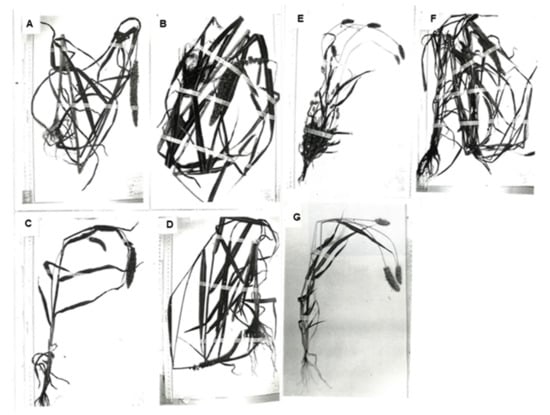 A

B

E

F

C

D

G