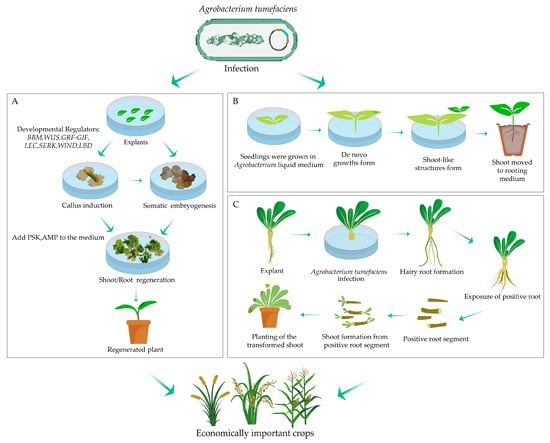 Agrobacterium tumefaciens

Infection

A

Developmental Regulators: BBM,WUS,GRF-GIF, LEC,SERK,WIND,LBD

Explants

Callus induction

Somatic embryogenesis

Add PSK,AMP to the medium

Shoot/Root regeneration

Regenerated plant

B

Seedlings were grown in Agrobacterium liquid medium

De novo growths form

Shoot-like structures form

Shoot moved to rooting medium

C

Explant

Agrobacterium tumefaciens infection

Hairy root formation

Exposure of positive root

Positive root segment

Shoot formation from positive root segment

Planting of the transformed shoot

Economically important crops