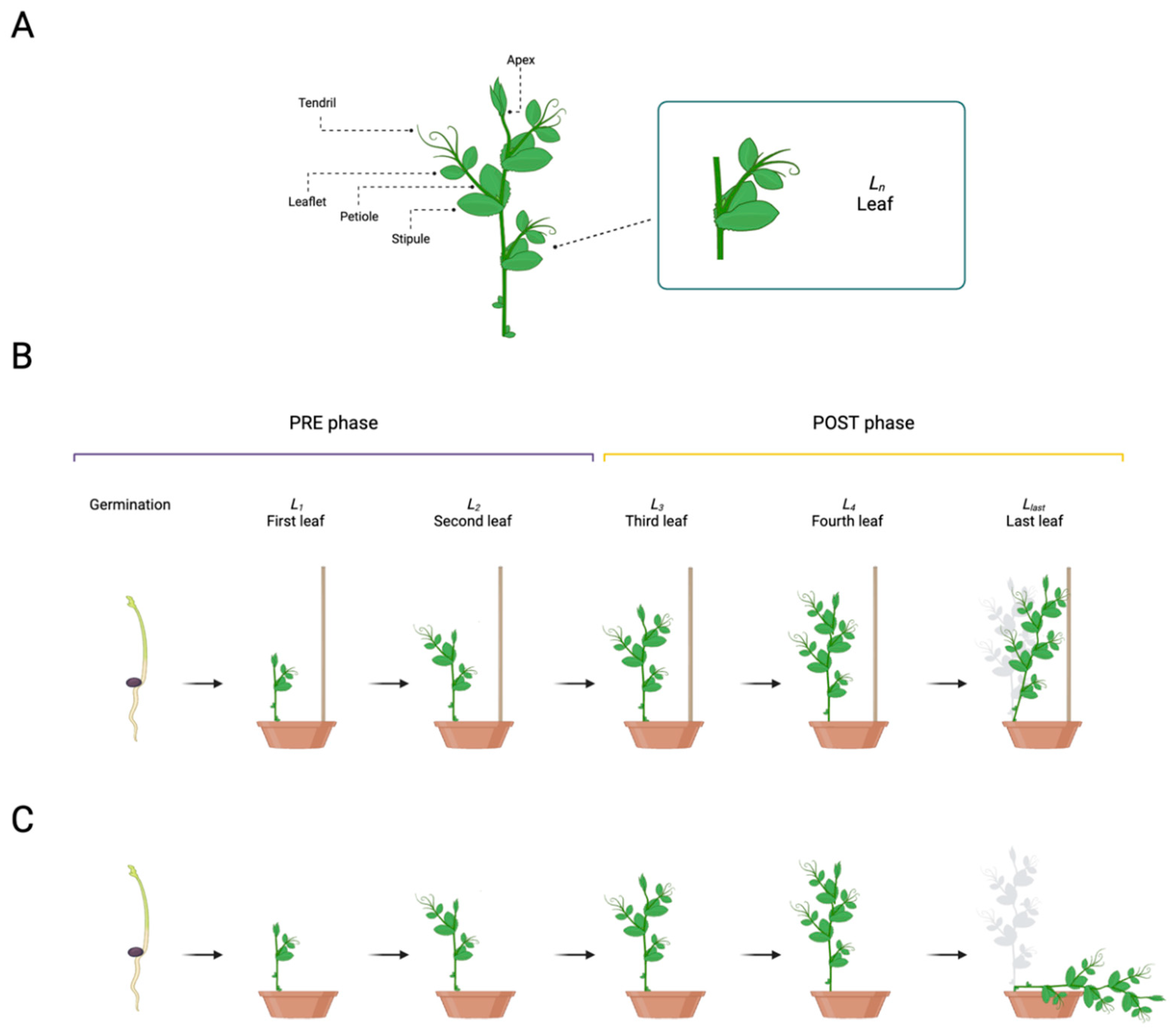 A

Apex

Tendril

Leaflet

Petiole

Stipule

$L_n$
Leaf

B

PRE phase

POST phase

Germination

$L_1$
First leaf

$L_2$
Second leaf

$L_3$
Third leaf

$L_4$
Fourth leaf

$L_{last}$
Last leaf

C