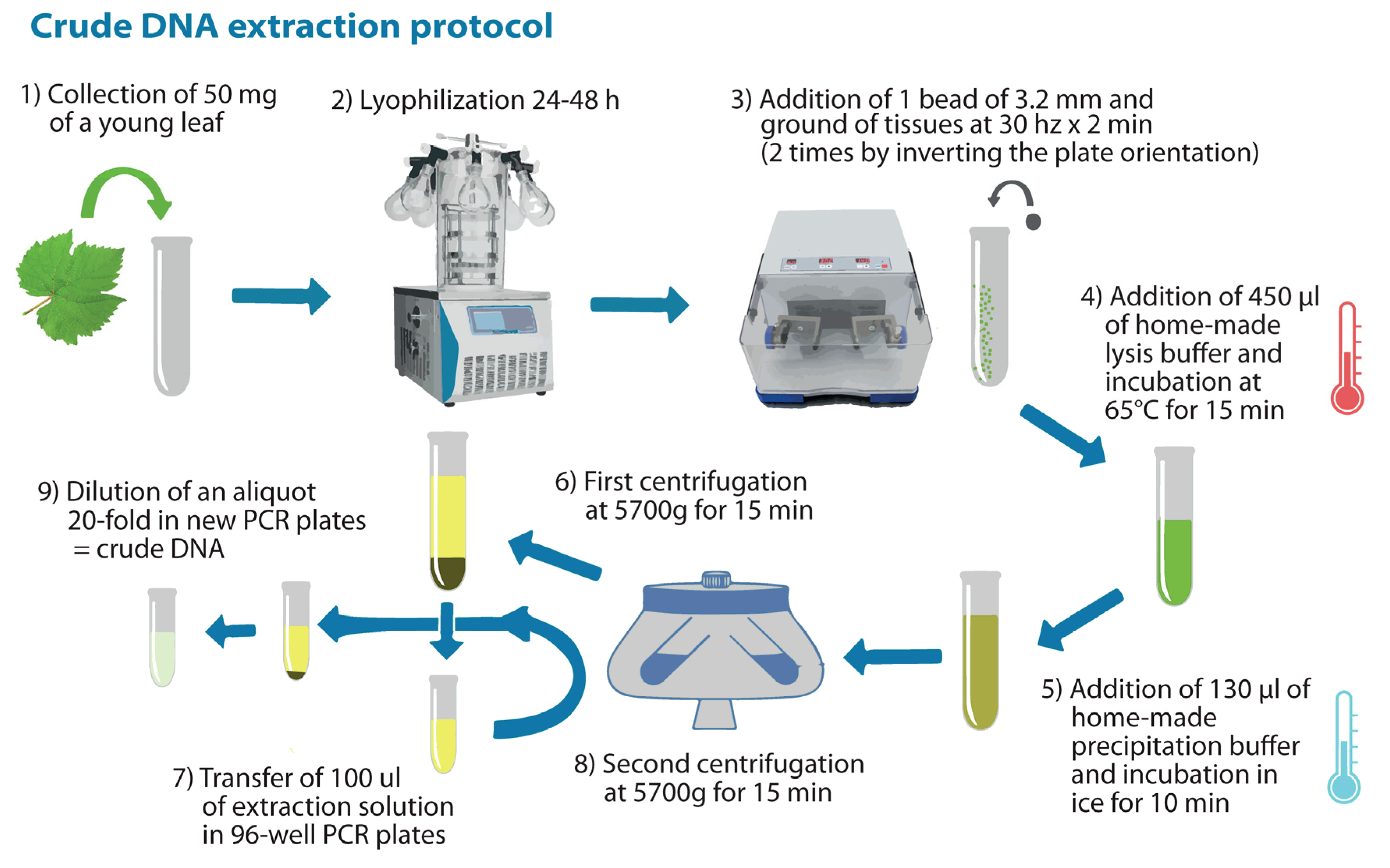 Crude DNA extraction protocol

1) Collection of 50 mg of a young leaf

2) Lyophilization 24-48 h

3) Addition of 1 bead of 3.2 mm and ground of tissues at 30 hz x 2 min (2 times by inverting the plate orientation)

4) Addition of 450 µl of home-made lysis buffer and incubation at 65°C for 15 min

5) Addition of 130 µl of home-made precipitation buffer and incubation in ice for 10 min

6) First centrifugation at 5700g for 15 min

7) Transfer of 100 ul of extraction solution in 96-well PCR plates

8) Second centrifugation at 5700g for 15 min

9) Dilution of an aliquot 20-fold in new PCR plates = crude DNA