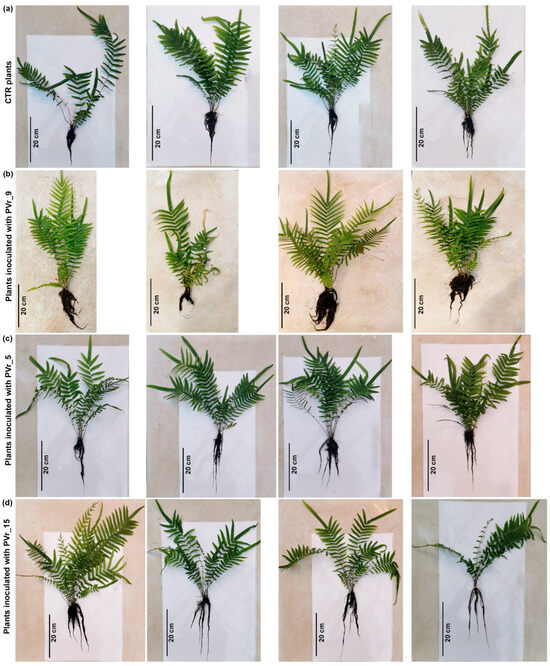 (a)
CTR plants
20 cm
20 cm
20 cm
20 cm
(b)
Plants inoculated with PVr_9
20 cm
20 cm
20 cm
20 cm
(c)
Plants inoculated with PVr_5
20 cm
20 cm
20 cm
20 cm
(d)
Plants inoculated with PVr_15
20 cm
20 cm
20 cm
20 cm