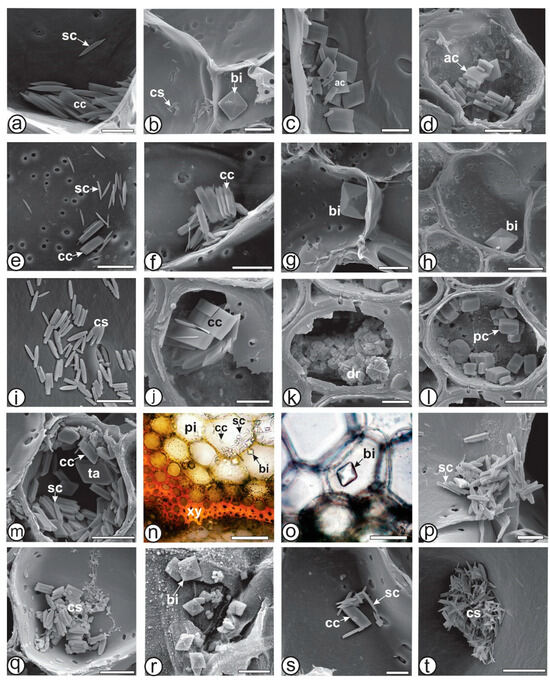 sc
cc
a
cs
bi
b
ac
c
ac
d
sc
cc
e
cc
f
bi
g
bi
h
cs
i
cc
j
dr
k
pc
l
cc
ta
sc
m
pi
cc
sc
bi
xy
n
bi
o
sc
p
cs
q
bi
r
cc
sc
s
cs
t