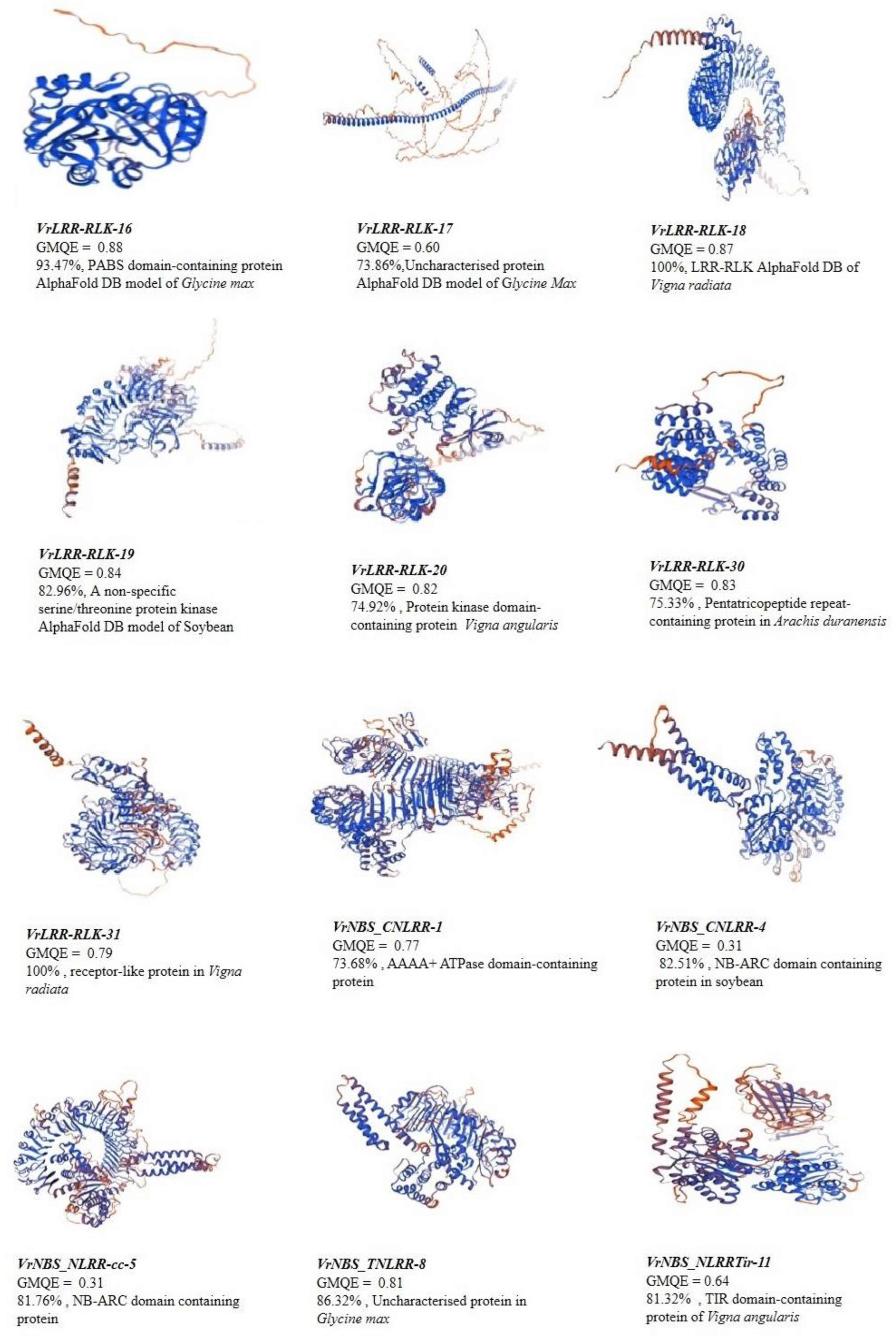 VrLRR-RLK-16
GMQE = 0.88
93.47%, PABS domain-containing protein AlphaFold DB model of Glycine max

VrLRR-RLK-17
GMQE = 0.60
73.86%,Uncharacterised protein AlphaFold DB model of Glycine Max

VrLRR-RLK-18
GMQE = 0.87
100%, LRR-RLK AlphaFold DB of Vigna radiata

VrLRR-RLK-19
GMQE = 0.84
82.96%, A non-specific serine/threonine protein kinase AlphaFold DB model of Soybean

VrLRR-RLK-20
GMQE = 0.82
74.92% , Protein kinase domain-containing protein Vigna angularis

VrLRR-RLK-30
GMQE = 0.83
75.33% , Pentatricopeptide repeat-containing protein in Arachis duranensis

VrLRR-RLK-31
GMQE = 0.79
100% , receptor-like protein in Vigna radiata

VrNBS_CNLRR-1
GMQE = 0.77
73.68% , AAAA+ ATPase domain-containing protein

VrNBS_CNLRR-4
GMQE = 0.31
82.51% , NB-ARC domain containing protein in soybean

VrNBS_NLRR-cc-5
GMQE = 0.31
81.76% , NB-ARC domain containing protein

VrNBS_TNLRR-8
GMQE = 0.81
86.32% , Uncharacterised protein in Glycine max

VrNBS_NLRRTir-11
GMQE = 0.64
81.32% , TIR domain-containing protein of Vigna angularis