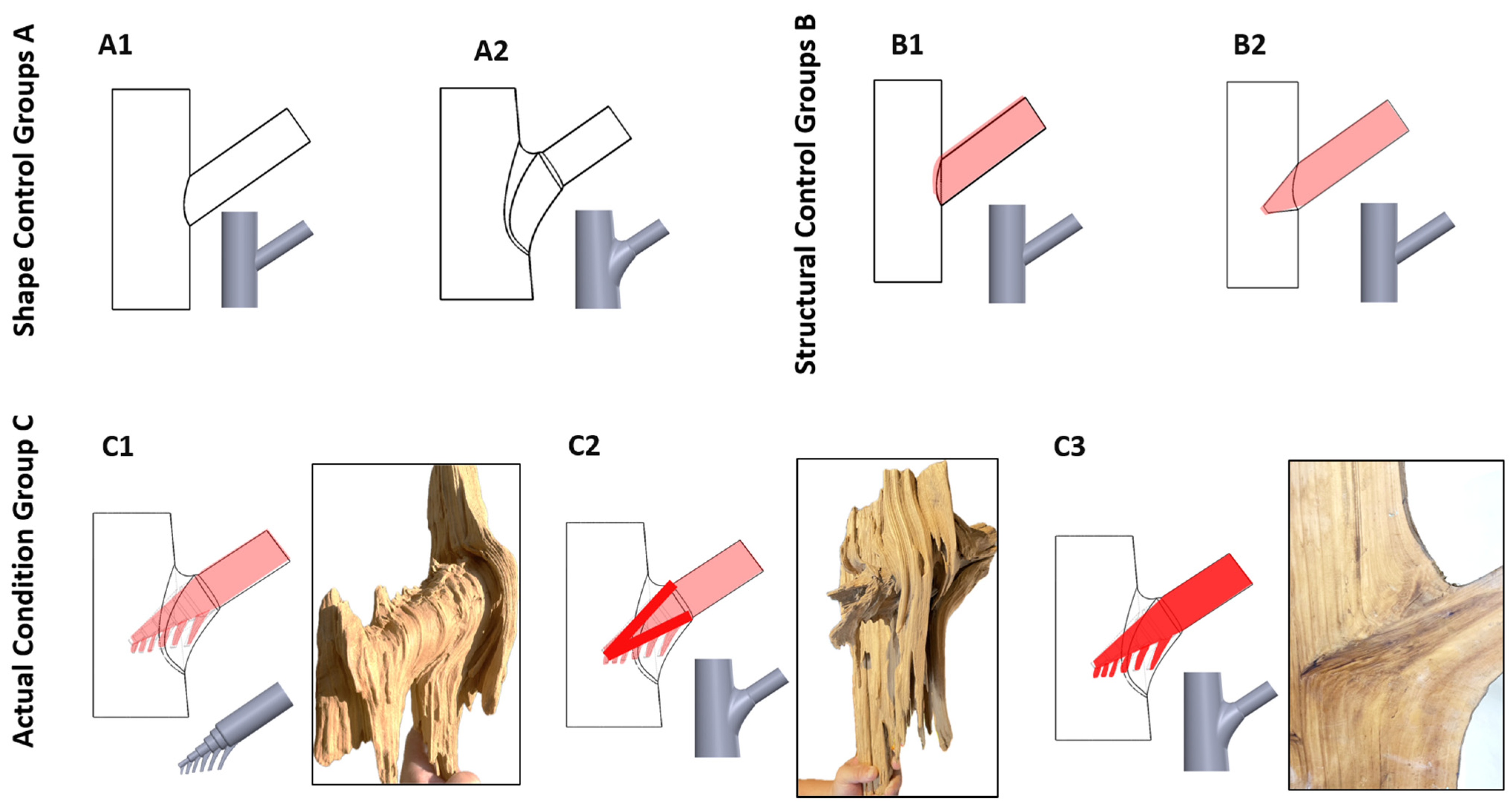 Shape Control Groups A

A1

A2

Structural Control Groups B

B1

B2

Actual Condition Group C

C1

C2

C3