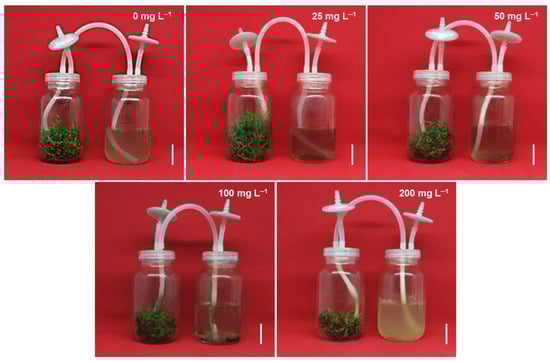 0 mg L$^{-1}$

25 mg L$^{-1}$

50 mg L$^{-1}$

100 mg L$^{-1}$

200 mg L$^{-1}$