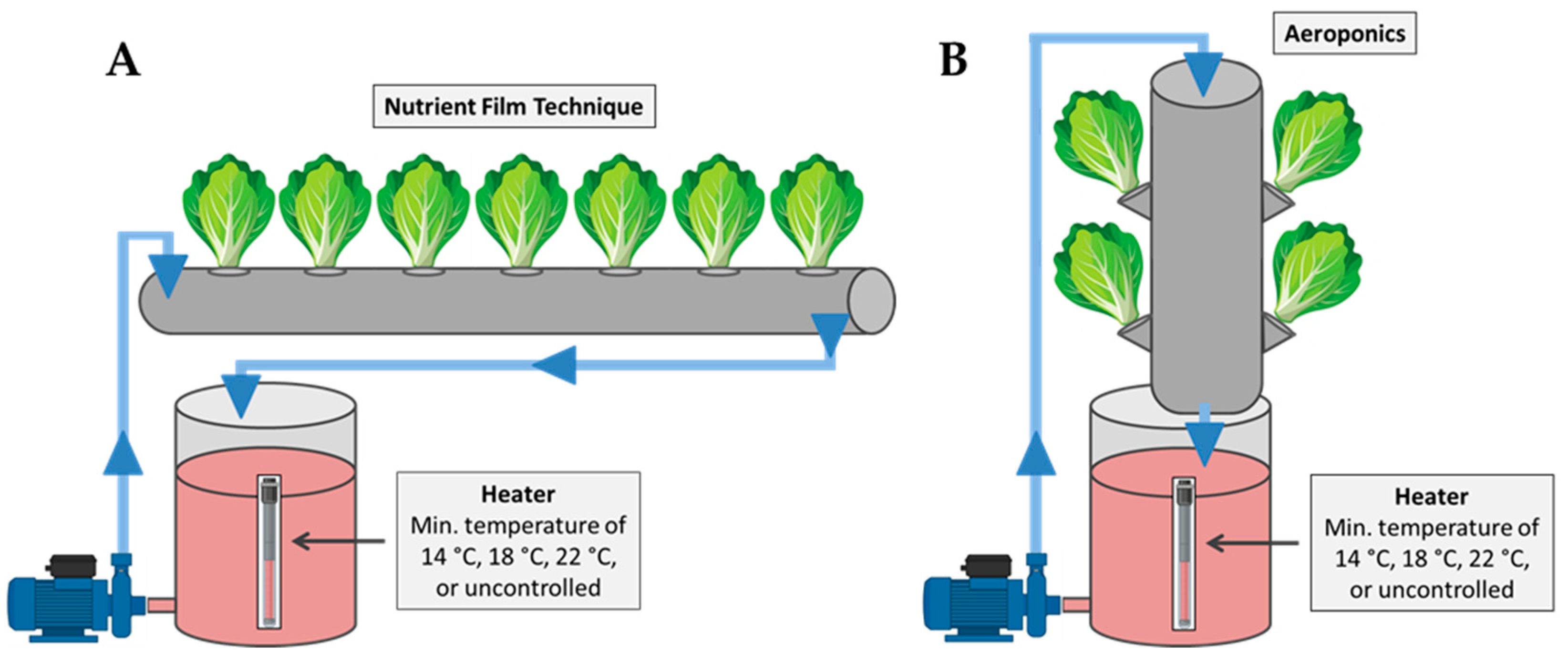 A

Nutrient Film Technique

Heater
Min. temperature of 14 °C, 18 °C, 22 °C, or uncontrolled

B

Aeroponics

Heater
Min. temperature of 14 °C, 18 °C, 22 °C, or uncontrolled