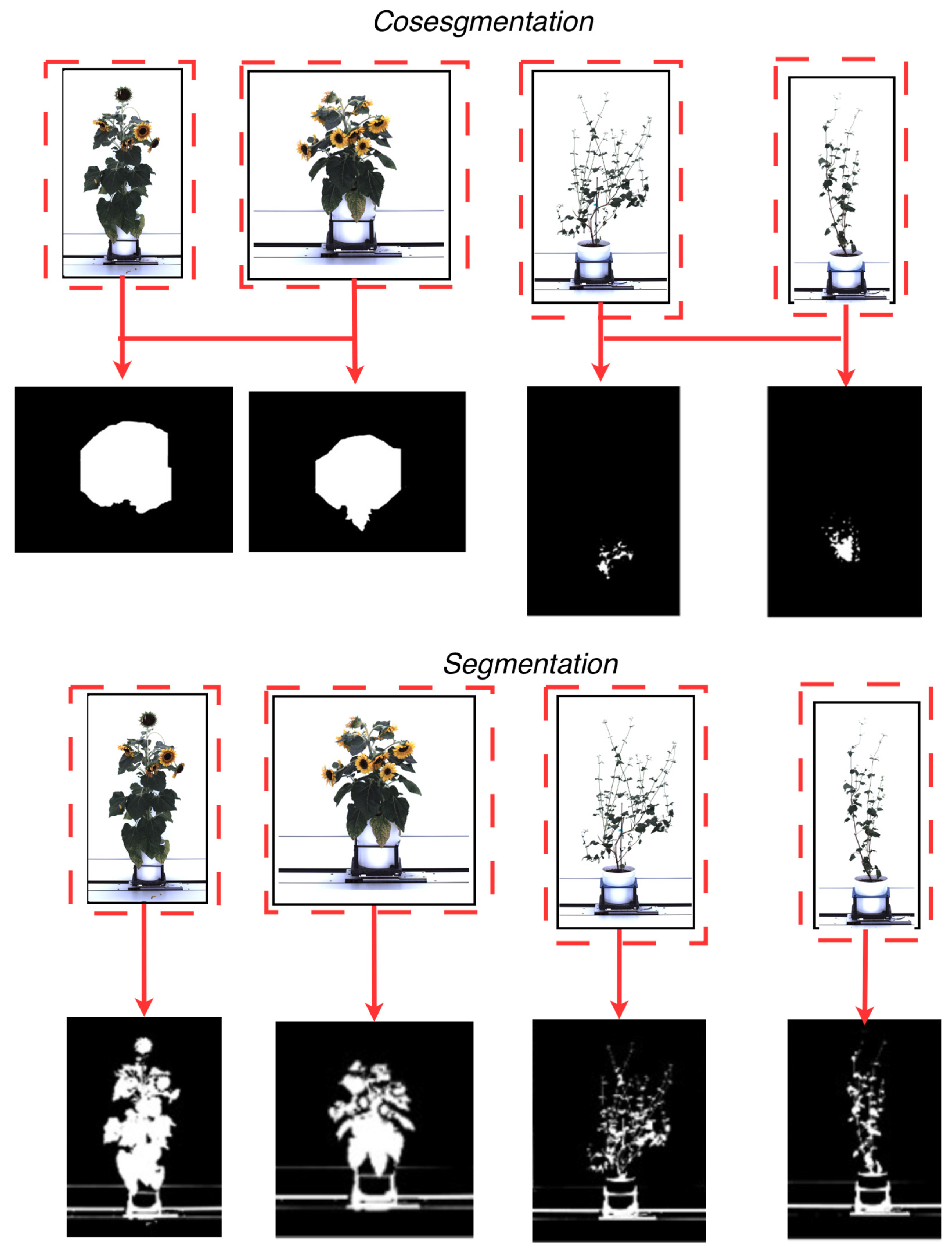 Cosesgmentation

Segmentation