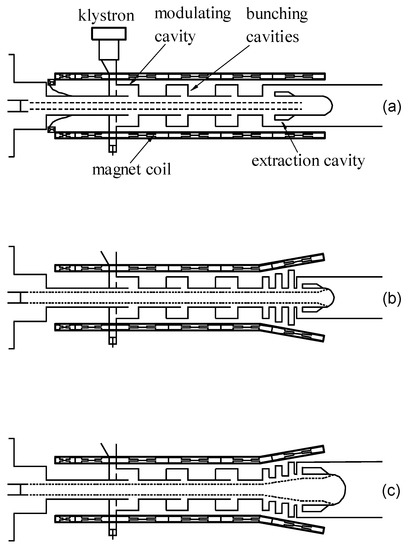 klystron
modulating cavity
bunching cavities
(a)
magnet coil
extraction cavity
(b)
(c)