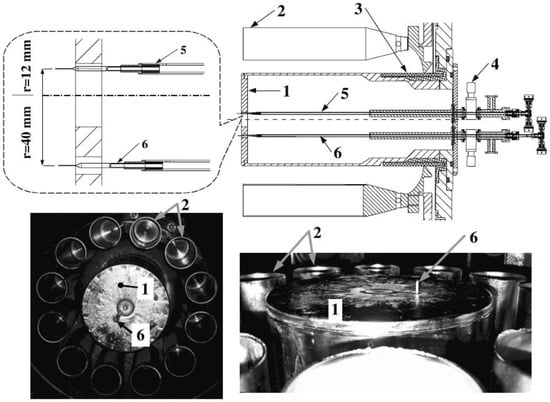 r=12 mm
r=40 mm
5
6
2
3
4
1
5
6
2
1
6
2
6
1