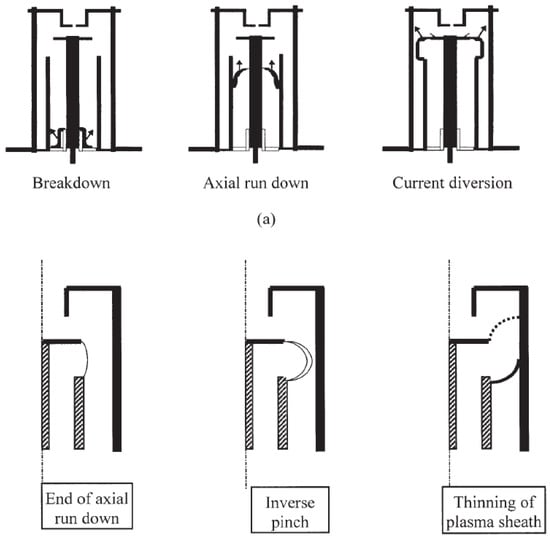 Breakdown

Axial run down

Current diversion

(a)

End of axial run down

Inverse pinch

Thinning of plasma sheath