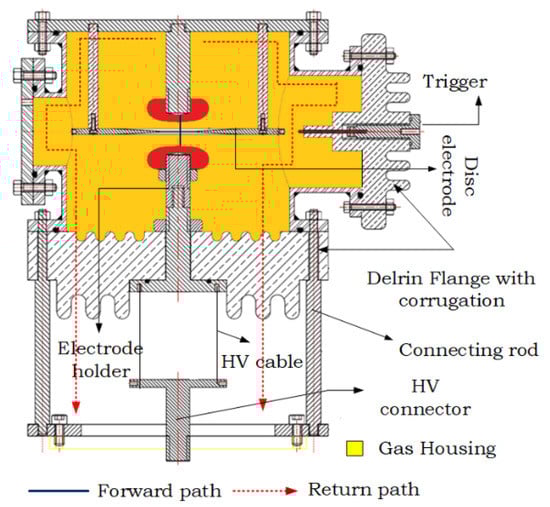 Trigger

Disc electrode

Delrin Flange with corrugation

Connecting rod

Electrode holder

HV cable

HV connector

Gas Housing

Forward path

Return path