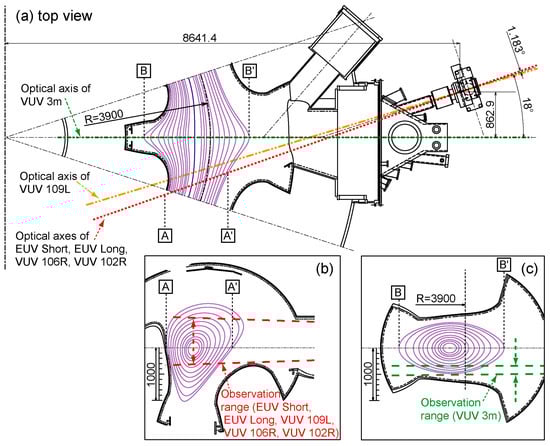 (a) top view

8641.4

1.183°

18°

862.9

B

B'

Optical axis of VUV 3m

R=3900

Optical axis of VUV 109L

Optical axes of EUV Short, EUV Long, VUV 106R, VUV 102R

A

A'

(b)

A

A'

1000

Observation range (EUV Short, EUV Long, VUV 109L, VUV 106R, VUV 102R)

(c)

B

B'

R=3900

1000

Observation range (VUV 3m)