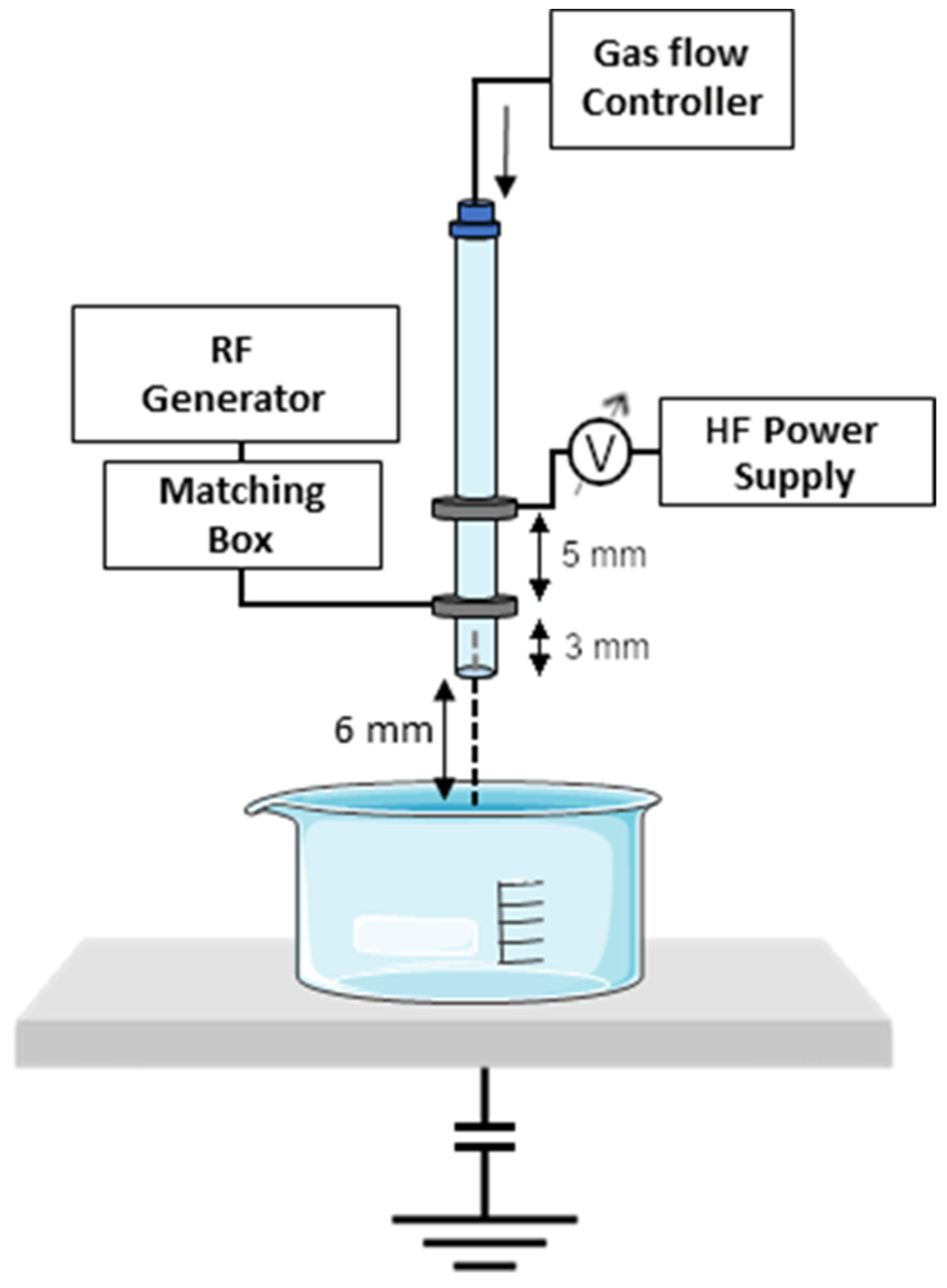 Gas flow Controller

RF Generator

Matching Box

V

HF Power Supply

5 mm

3 mm

6 mm