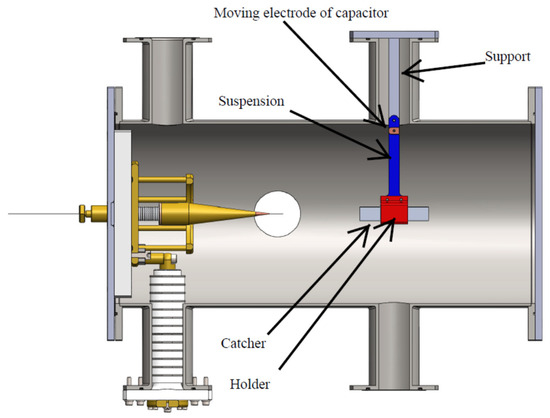 Moving electrode of capacitor

Support

Suspension

Catcher

Holder