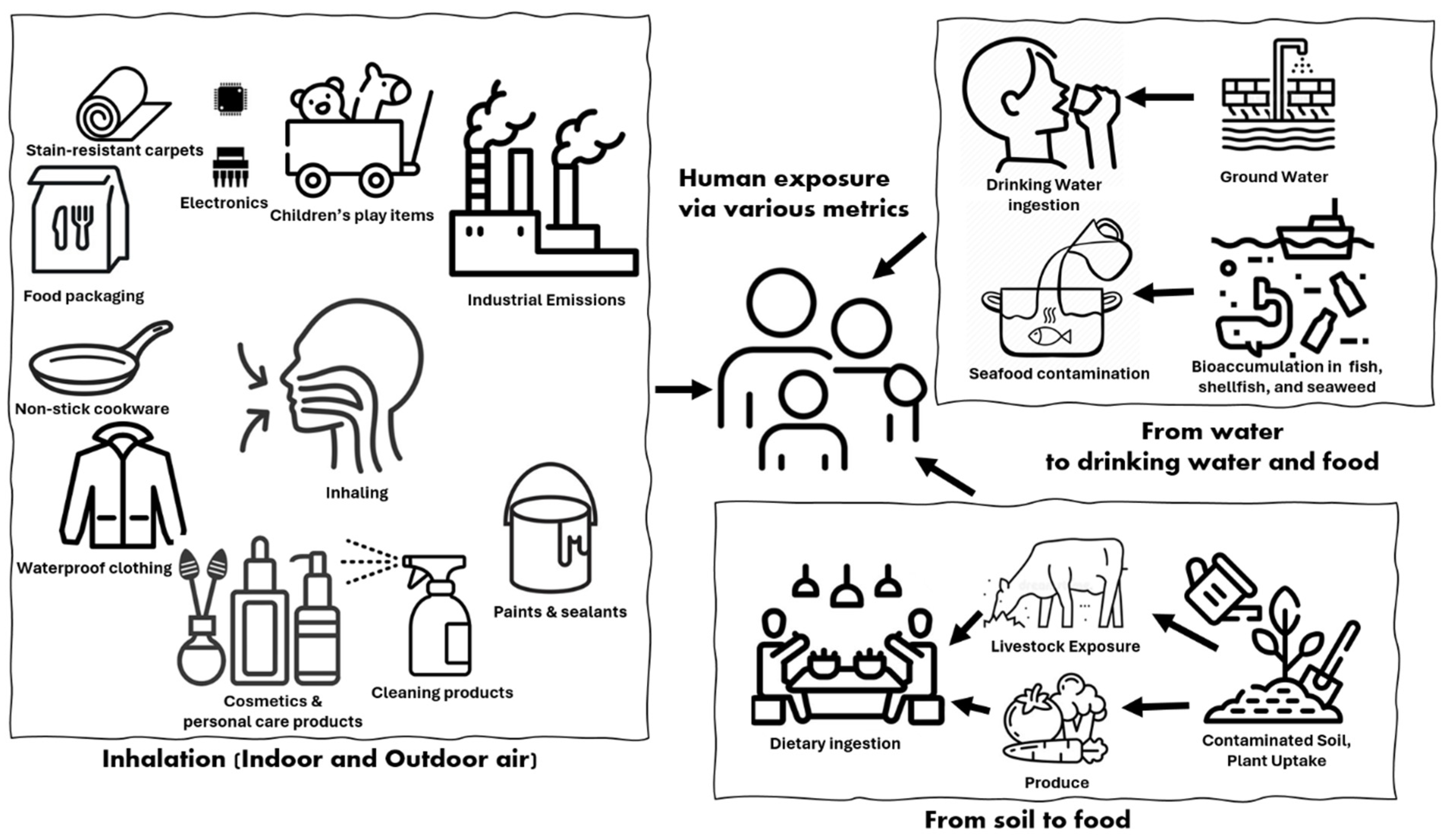 Stain-resistant carpets

Electronics

Children's play items

Industrial Emissions

Food packaging

Non-stick cookware

Inhaling

Waterproof clothing

Paints & sealants

Cosmetics & personal care products

Cleaning products

Inhalation (Indoor and Outdoor air)

Human exposure via various metrics

Drinking Water ingestion

Ground Water

Seafood contamination

Bioaccumulation in fish, shellfish, and seaweed

From water to drinking water and food

Livestock Exposure

Dietary ingestion

Produce

Contaminated Soil, Plant Uptake

From soil to food