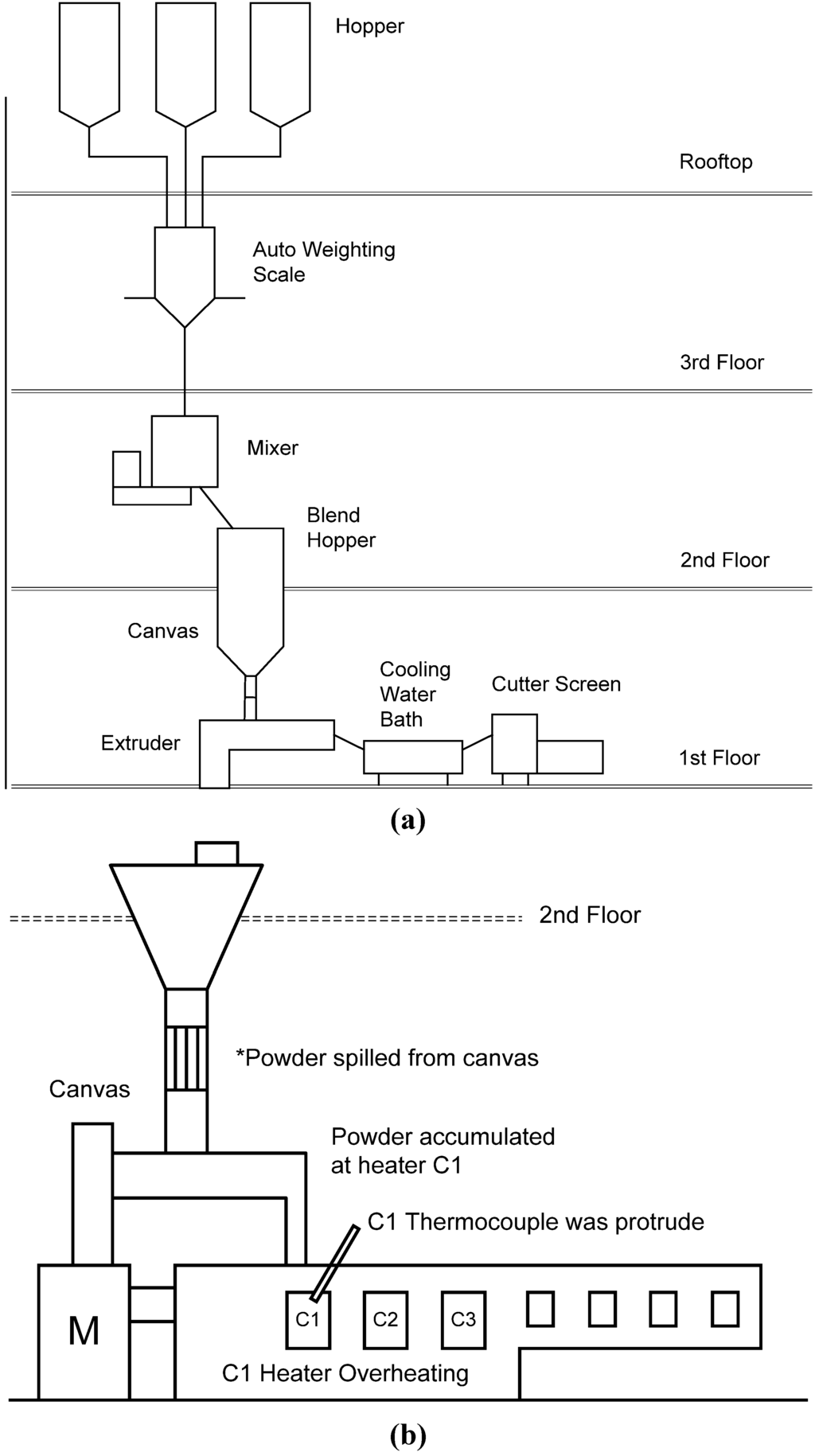 Hopper

Rooftop

Auto Weighting Scale

3rd Floor

Mixer

Blend Hopper

2nd Floor

Canvas

Cooling Water Bath

Cutter Screen

Extruder

1st Floor

(a)

2nd Floor

*Powder spilled from canvas

Canvas

Powder accumulated at heater C1

C1 Thermocouple was protrude

M

C1

C2

C3

C1 Heater Overheating

(b)