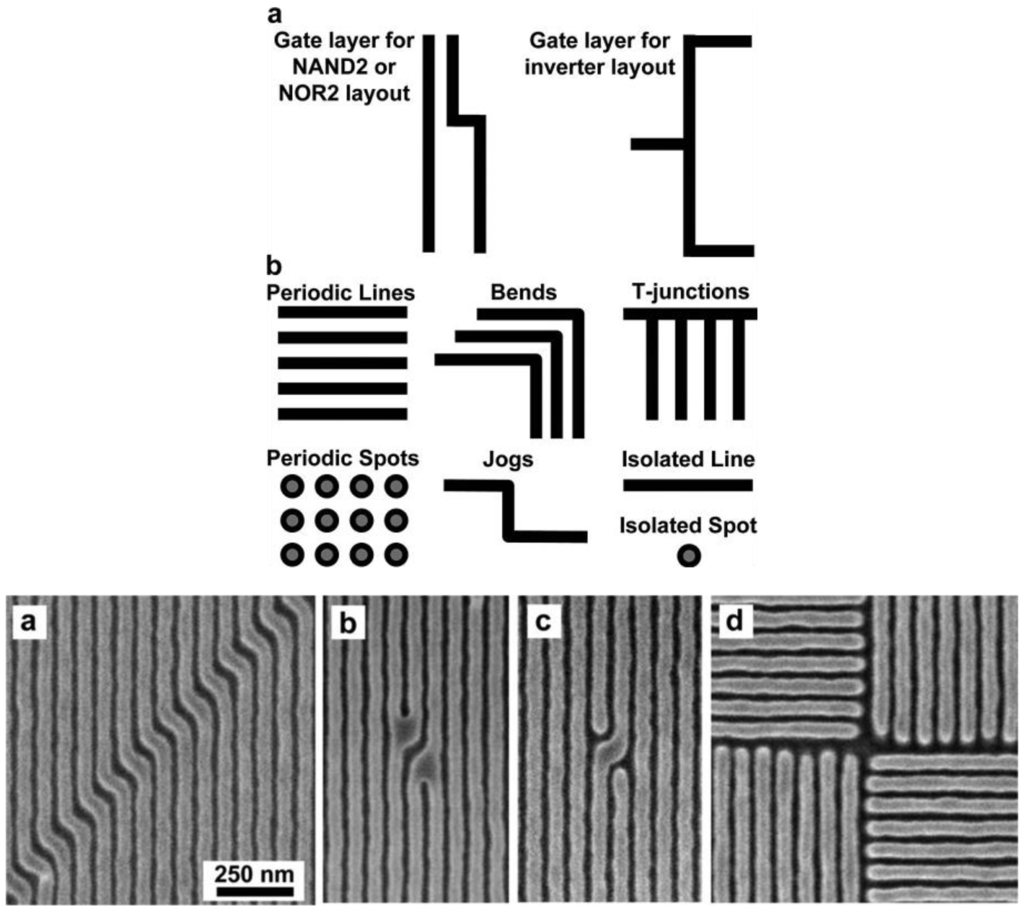 a

Gate layer for NAND2 or NOR2 layout

Gate layer for inverter layout

b

Periodic Lines

Bends

T-junctions

Periodic Spots

Jogs

Isolated Line

Isolated Spot

a

250 nm

b

c

d