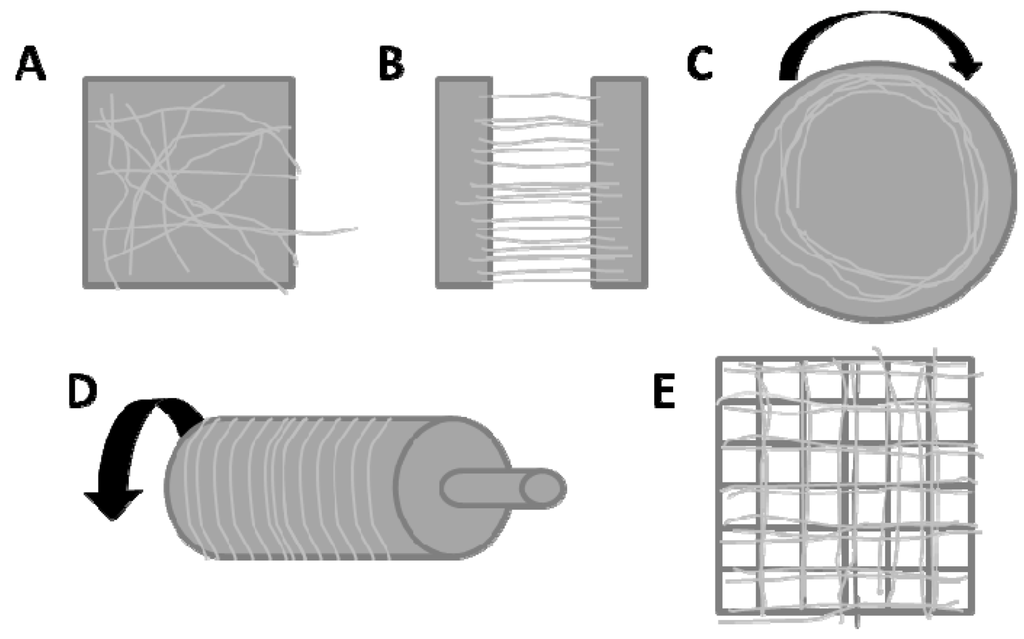 A

B

C

D

E